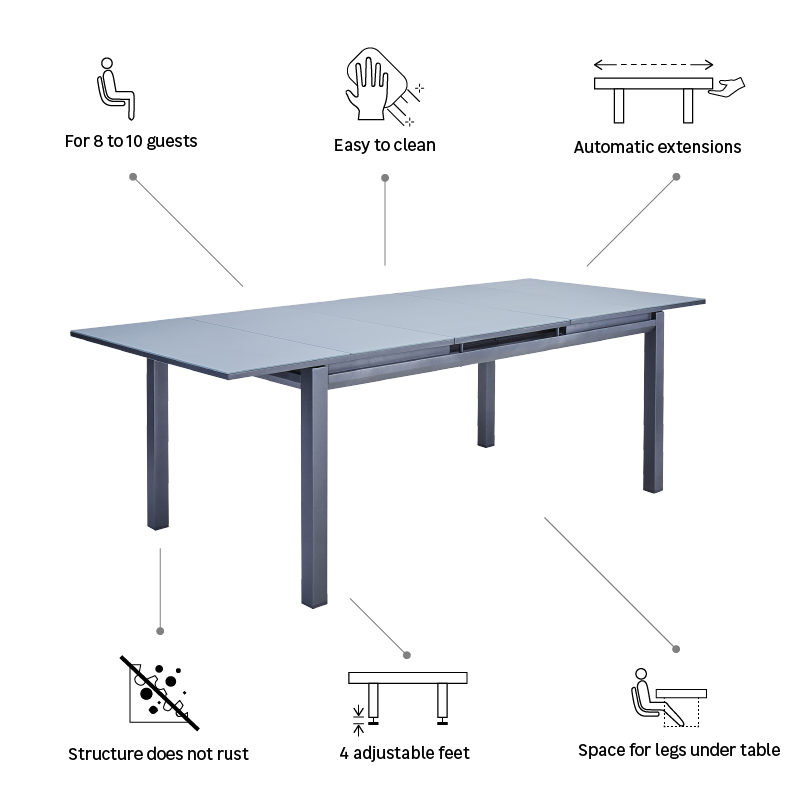 For 8 to 10 guests

Easy to clean

Automatic extensions

Structure does not rust

4 adjustable feet

Space for legs under table