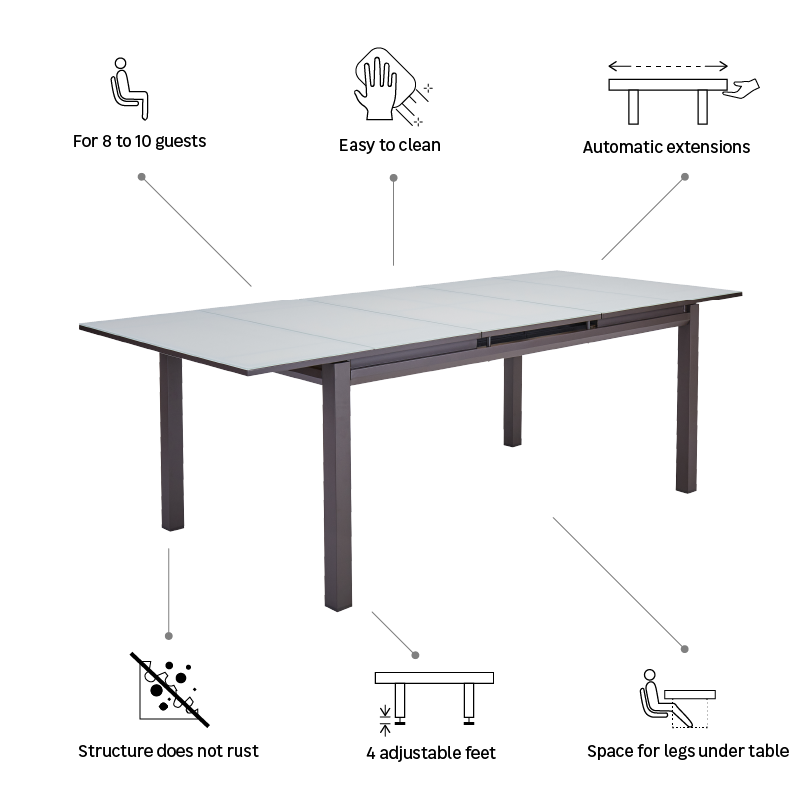 For 8 to 10 guests

Easy to clean

Automatic extensions

Structure does not rust

4 adjustable feet

Space for legs under table