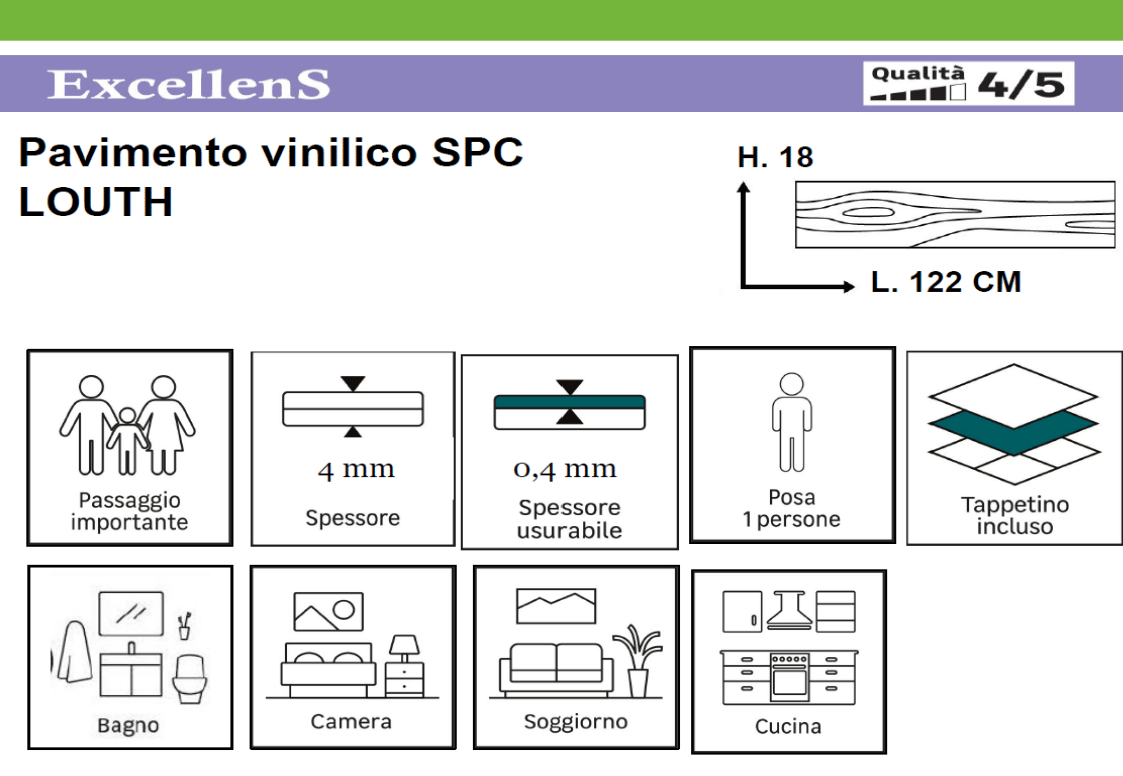 ExcellenS

Qualità 4/5

Pavimento vinilico SPC
LOUTH

H. 18

L. 122 CM

Passaggio importante

4 mm
Spessore

0,4 mm
Spessore usurabile

Posa
1 persone

Tappetino incluso

Bagno

Camera

Soggiorno

Cucina