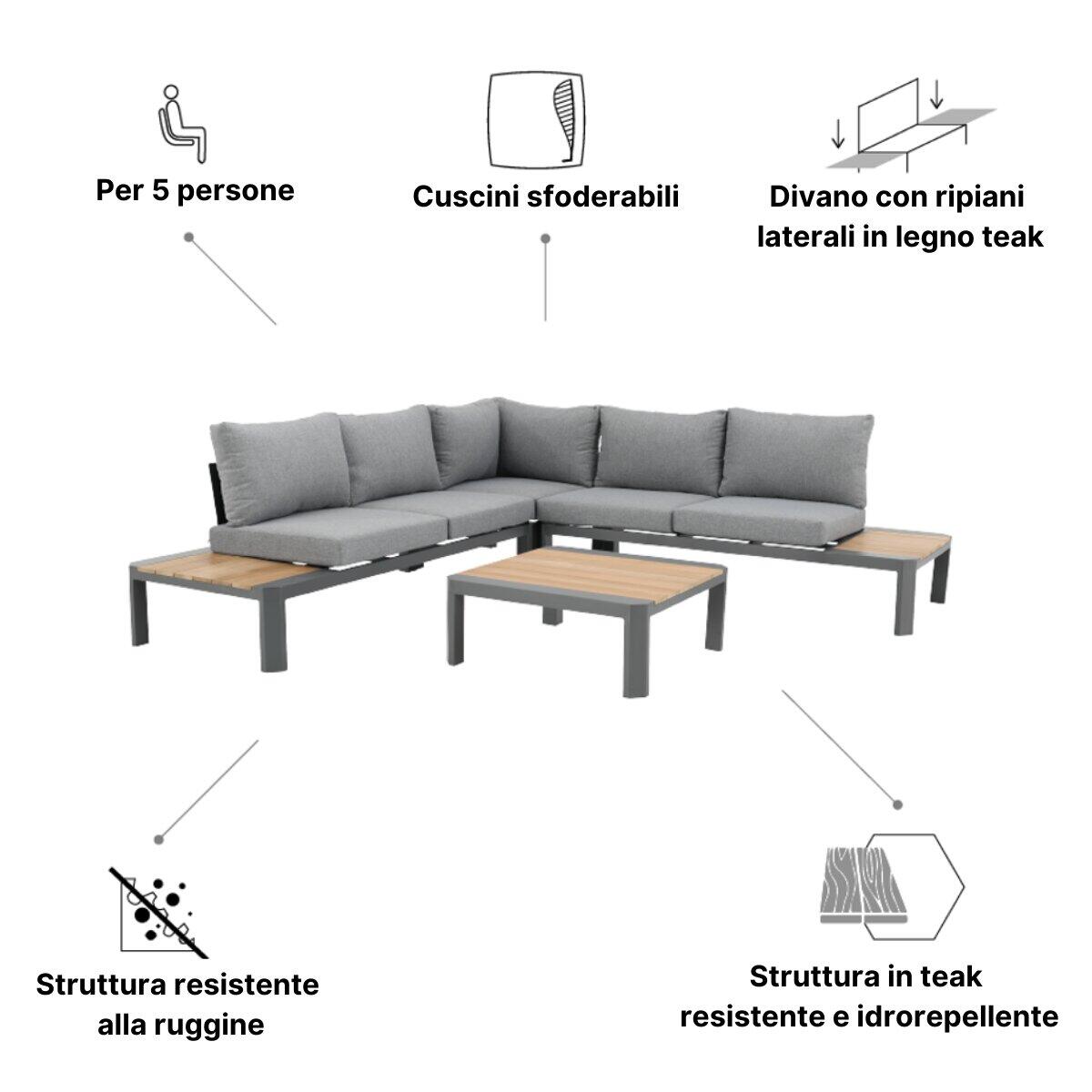 Per 5 persone

Cuscini sfoderabili

Divano con ripiani laterali in legno teak

Struttura resistente alla ruggine

Struttura in teak resistente e idrorepellente