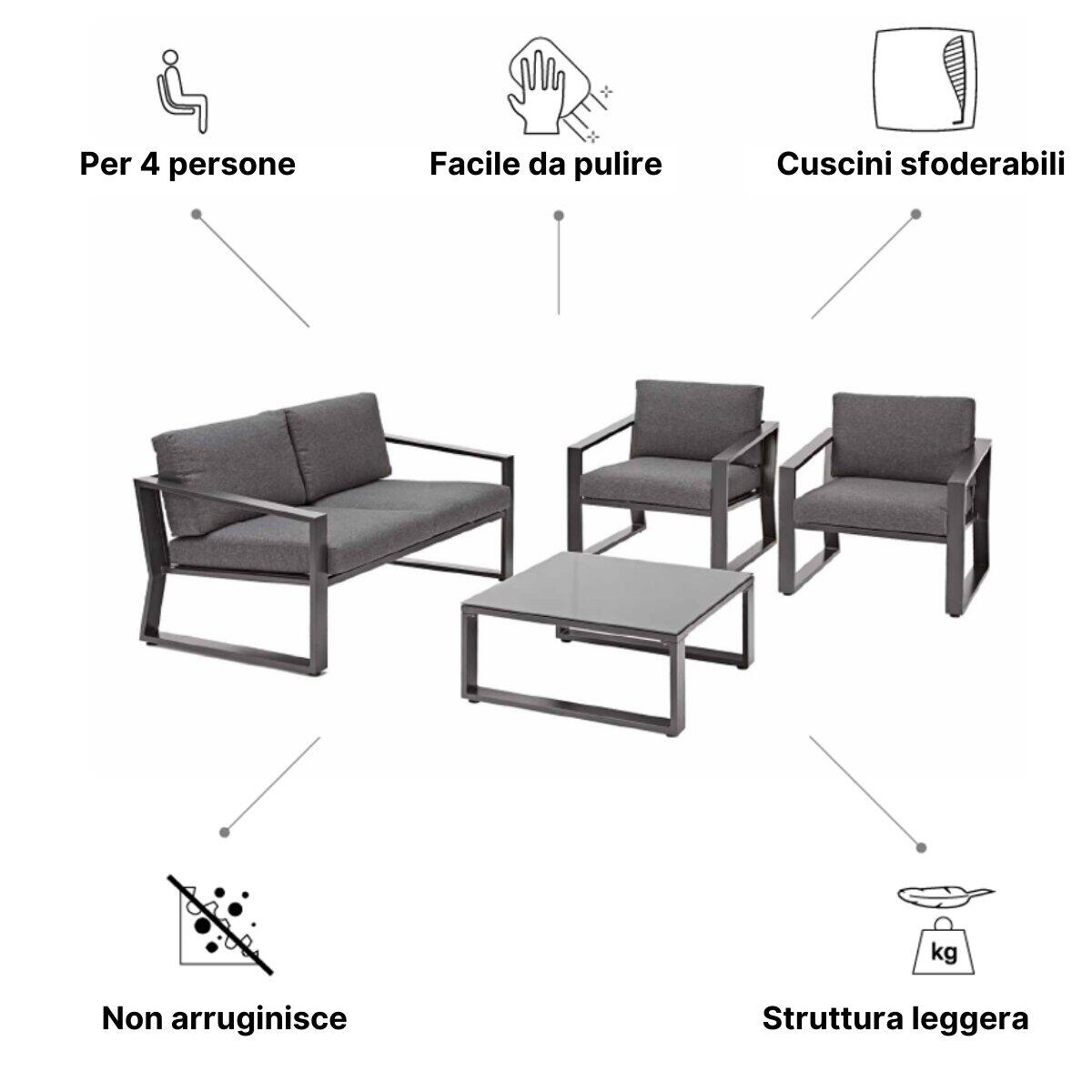 Per 4 persone

Facile da pulire

Cuscini sfoderabili

Non arruginisce

kg

Struttura leggera