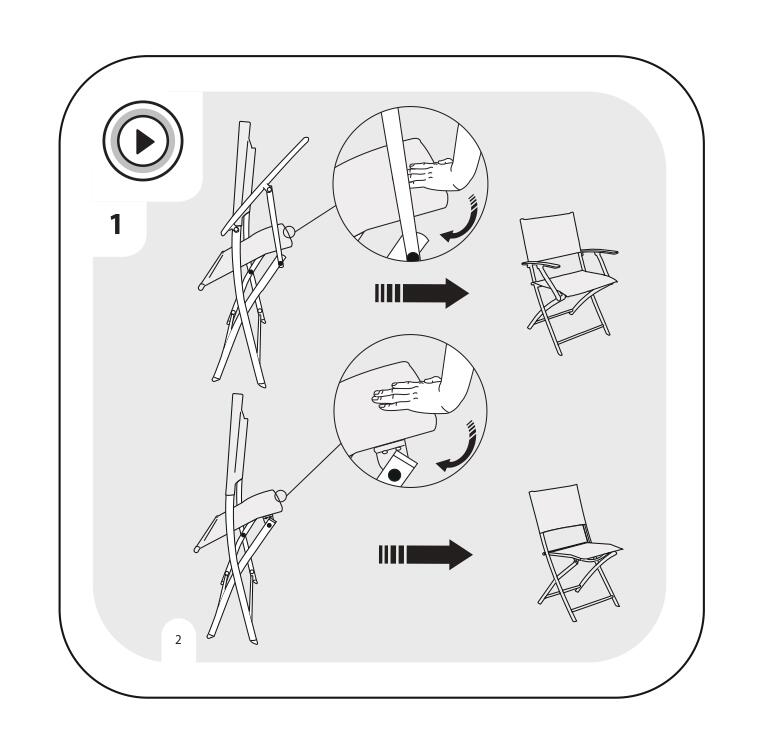 1

2