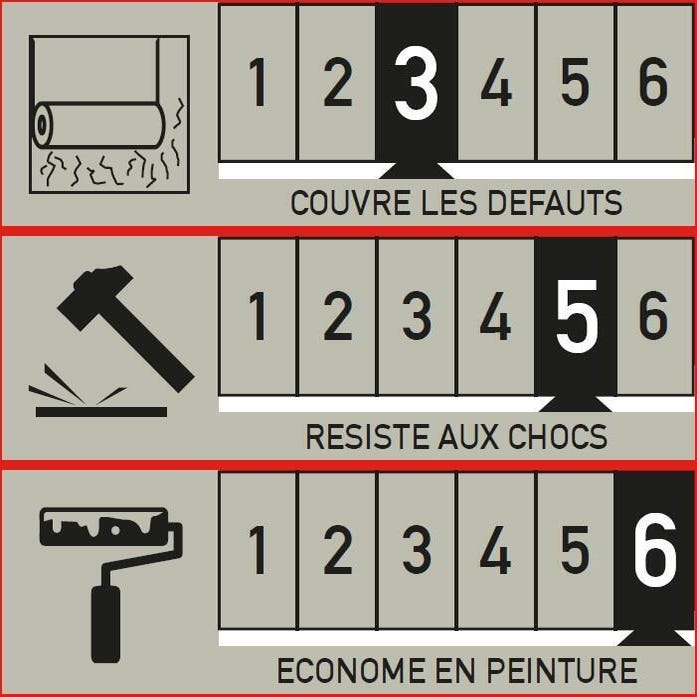 1 2 3 4 5 6

COUVRE LES DEFAUTS

1 2 3 4 5 6

RESISTE AUX CHOCS

1 2 3 4 5 6

ECONOME EN PEINTURE