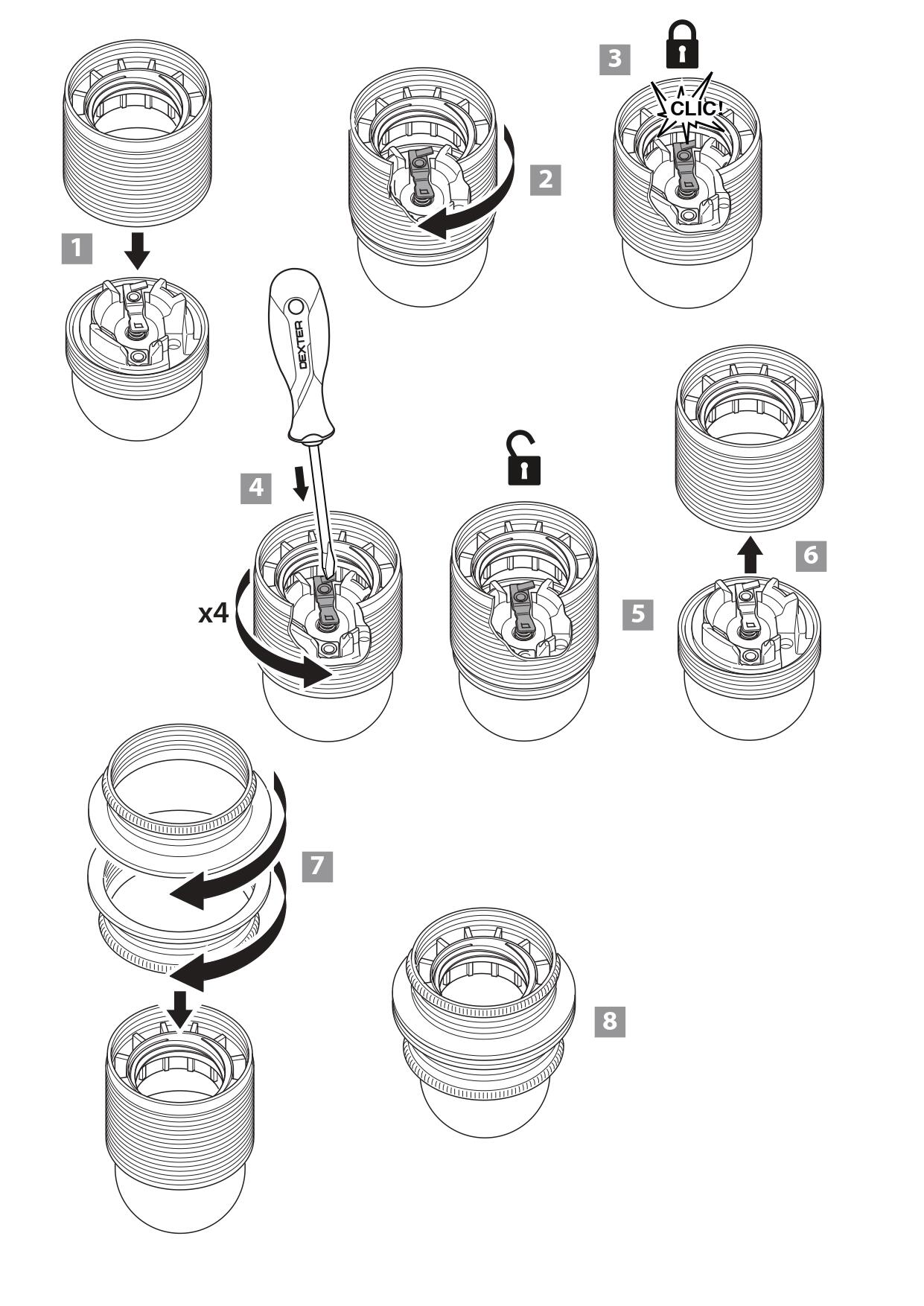 1

2

3

CLIC!

DEXTER

4

x4

5

6

7

8