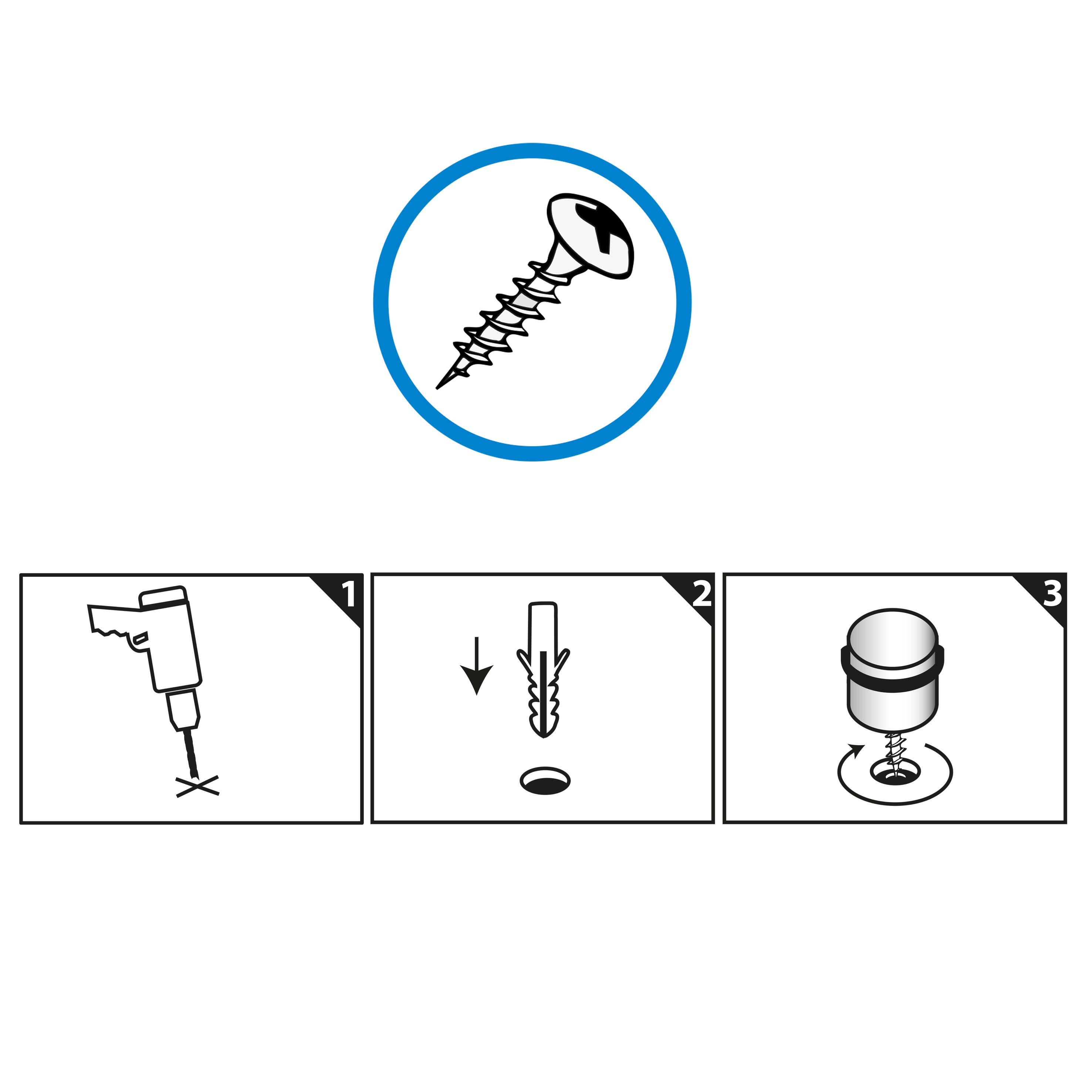 1

2

3