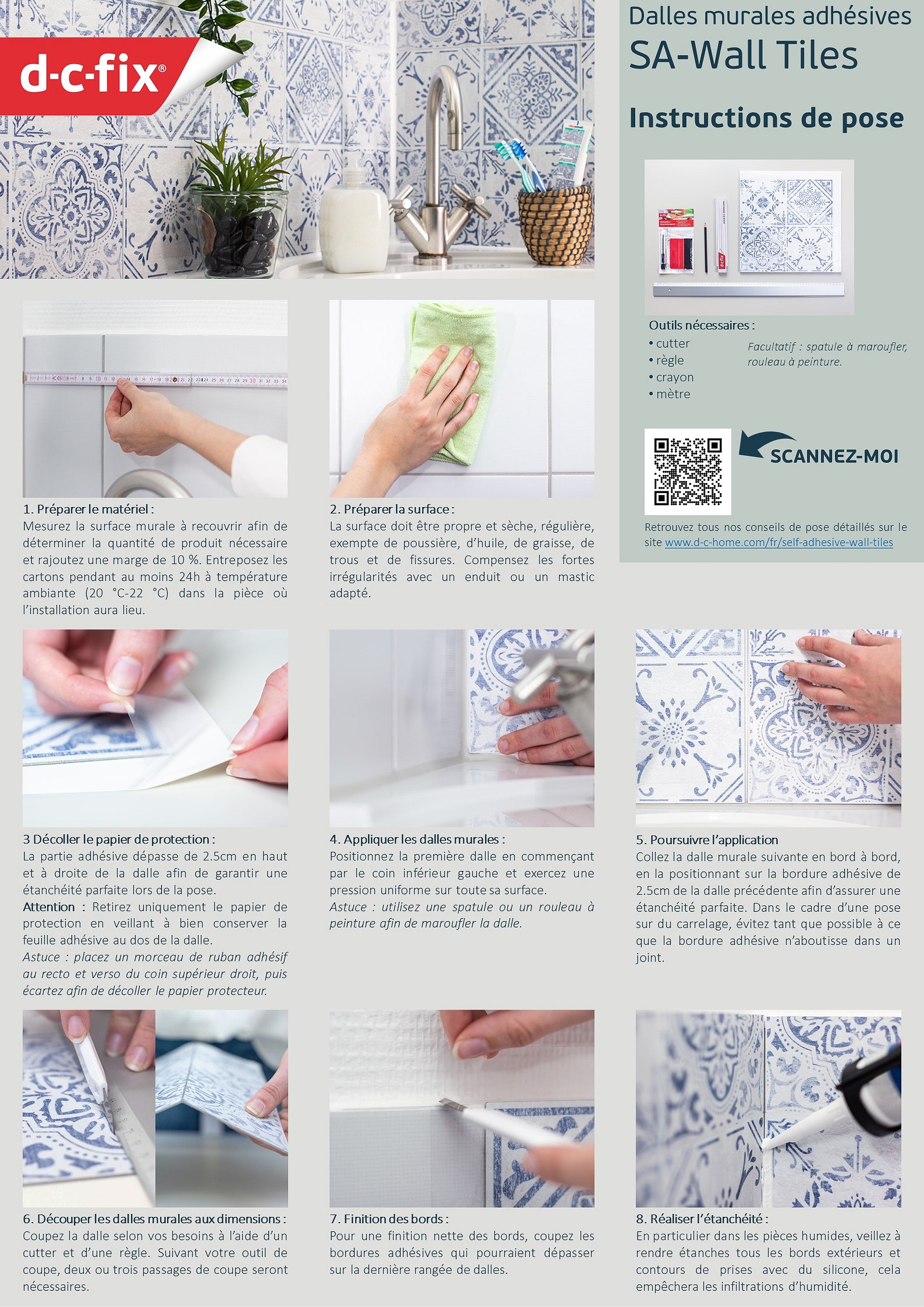 d-c-fix®

Dalles murales adhésives
SA-Wall Tiles

Instructions de pose

Outils nécessaires :
• cutter
• règle
• crayon
• mètre

Facultatif : spatule à maroufler, rouleau à peinture.

SCANNEZ-MOI

Retrouvez tous nos conseils de pose détaillés sur le site www.d-c-home.com/fr/self-adhesive-wall-tiles

1. Préparer le matériel :
Mesurez la surface murale à recouvrir afin de déterminer la quantité de produit nécessaire et rajoutez une marge de 10 %. Entreposez les cartons pendant au moins 24h à température ambiante (20 °C-22 °C) dans la pièce où l'installation aura lieu.

2. Préparer la surface :
La surface doit être propre et sèche, régulière, exempte de poussière, d'huile, de graisse, de trous et de fissures. Compensez les fortes irrégularités avec un enduit ou un mastic adapté.

3 Décoller le papier de protection :
La partie adhésive dépasse de 2.5cm en haut et à droite de la dalle afin de garantir une étanchéité parfaite lors de la pose.
Attention : Retirez uniquement le papier de protection en veillant à bien conserver la feuille adhésive au dos de la dalle.
Astuce : placez un morceau de ruban adhésif au recto et verso du coin supérieur droit, puis écartez afin de décoller le papier protecteur.

4. Appliquer les dalles murales :
Positionnez la première dalle en commençant par le coin inférieur gauche et exercez une pression uniforme sur toute sa surface.
Astuce : utilisez une spatule ou un rouleau à peinture afin de maroufler la dalle.

5. Poursuivre l'application
Collez la dalle murale suivante en bord à bord, en la positionnant sur la bordure adhésive de 2.5cm de la dalle précédente afin d'assurer une étanchéité parfaite. Dans le cadre d'une pose sur du carrelage, évitez tant que possible à ce que la bordure adhésive n'aboutisse dans un joint.

6. Découper les dalles murales aux dimensions :
Coupez la dalle selon vos besoins à l'aide d'un cutter et d'une règle. Suivant votre outil de coupe, deux ou trois passages de coupe seront nécessaires.

7. Finition des bords :
Pour une finition nette des bords, coupez les bordures adhésives qui pourraient dépasser sur la dernière rangée de dalles.

8. Réaliser l'étanchéité :
En particulier dans les pièces humides, veillez à rendre étanches tous les bords extérieurs et contours de prises avec du silicone, cela empêchera les infiltrations d'humidité.