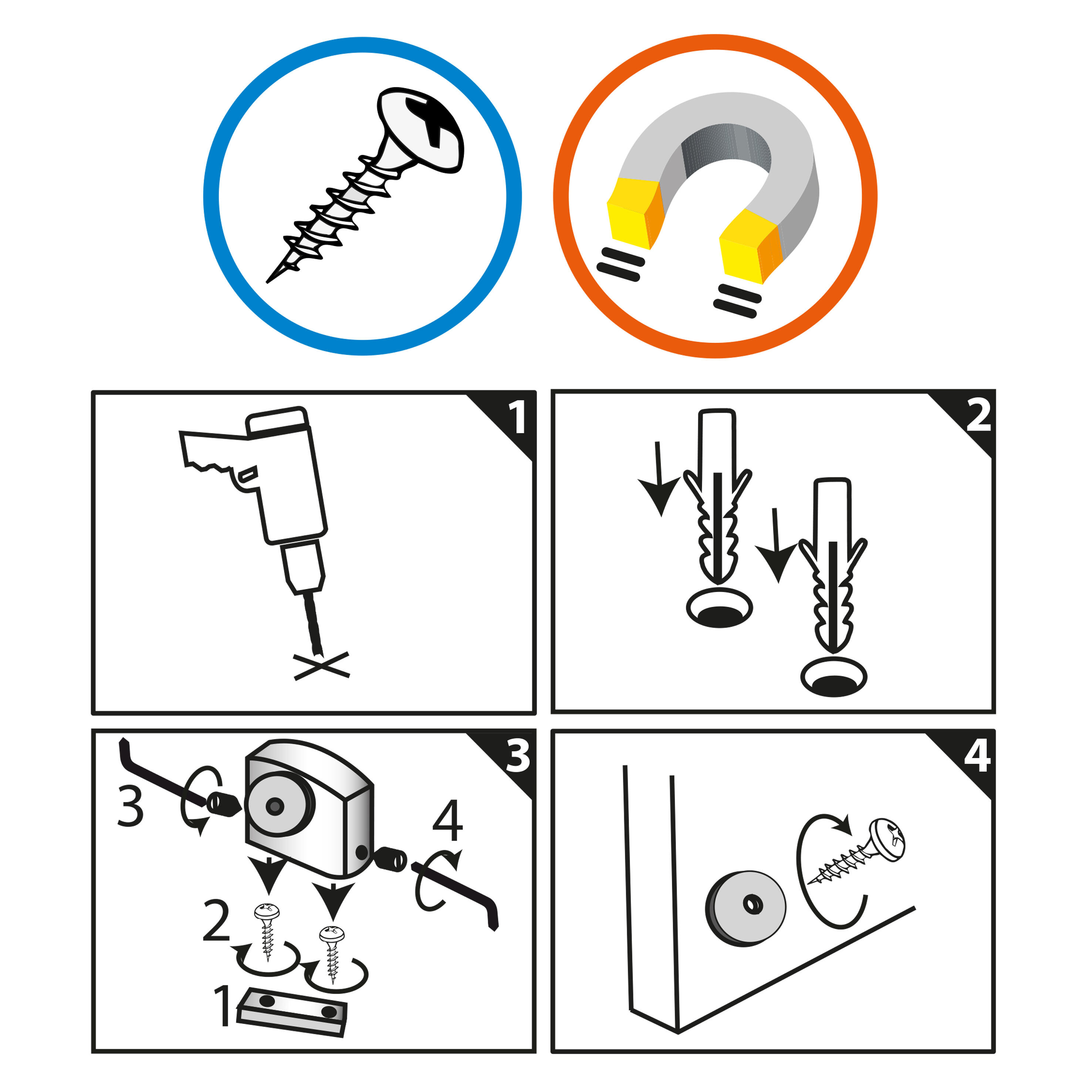 1

2

3

3

4

2

1

4