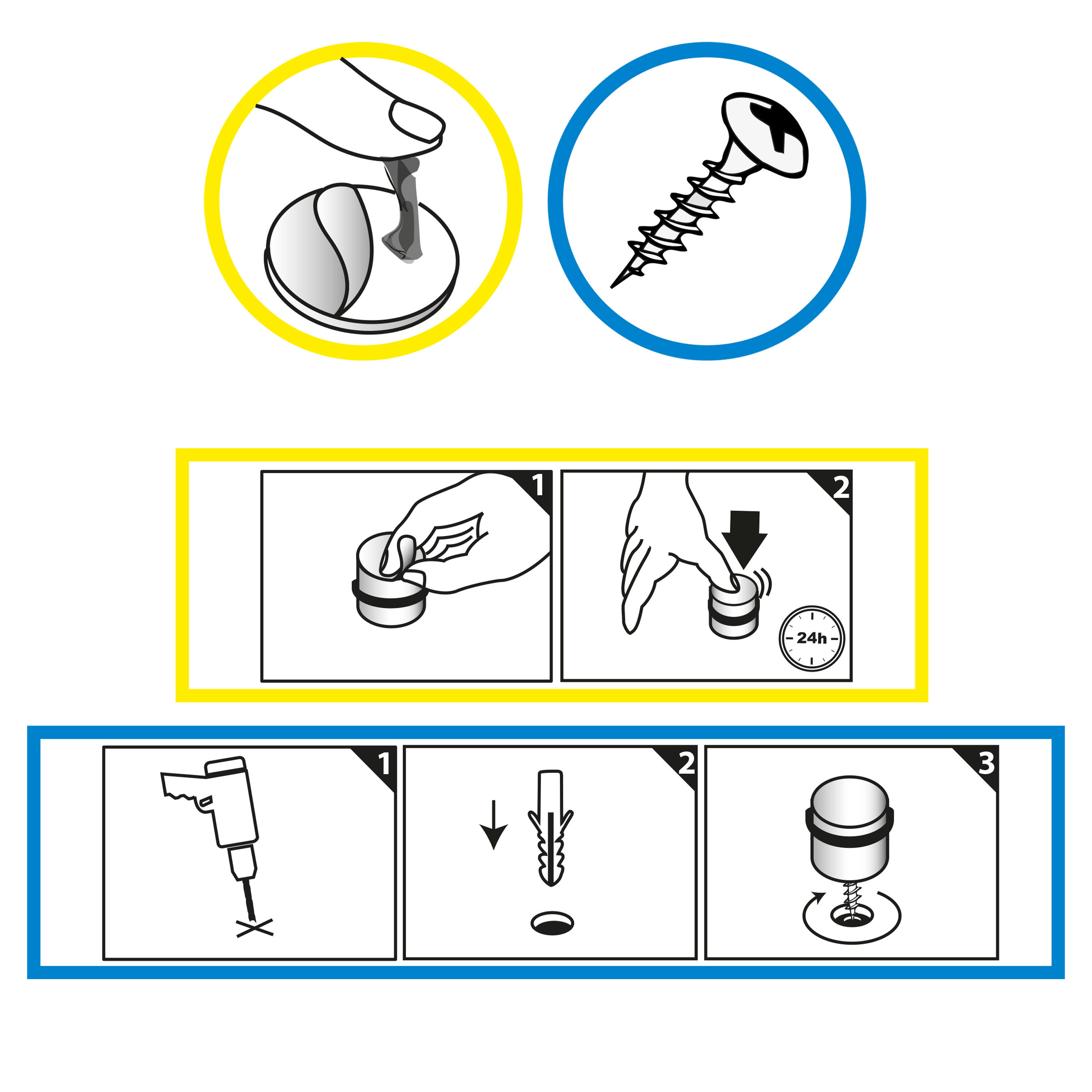 1

2

24h

1

2

3