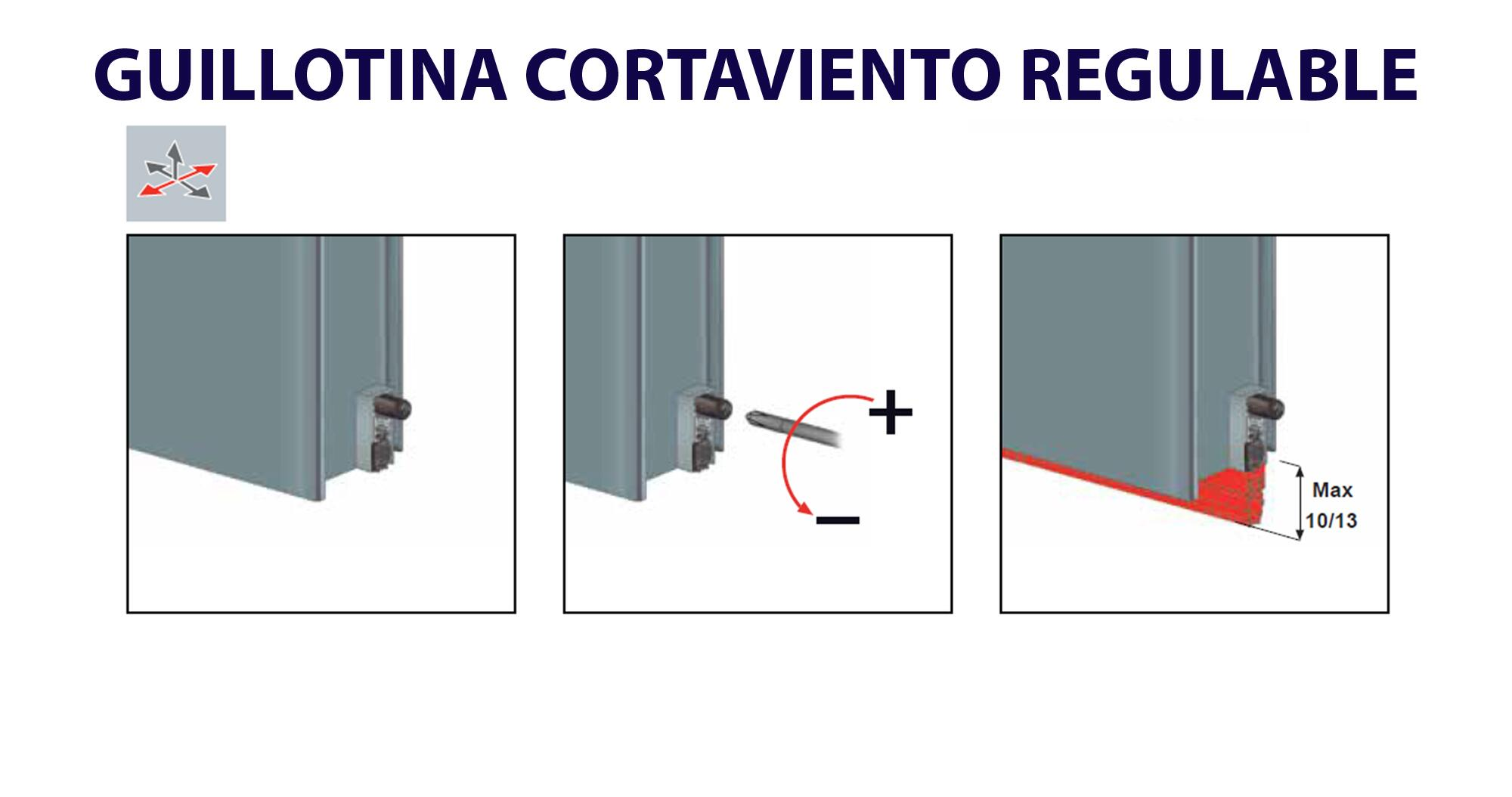 GUILLOTINA CORTAVIENTO REGULABLE

+

−

Max
10/13