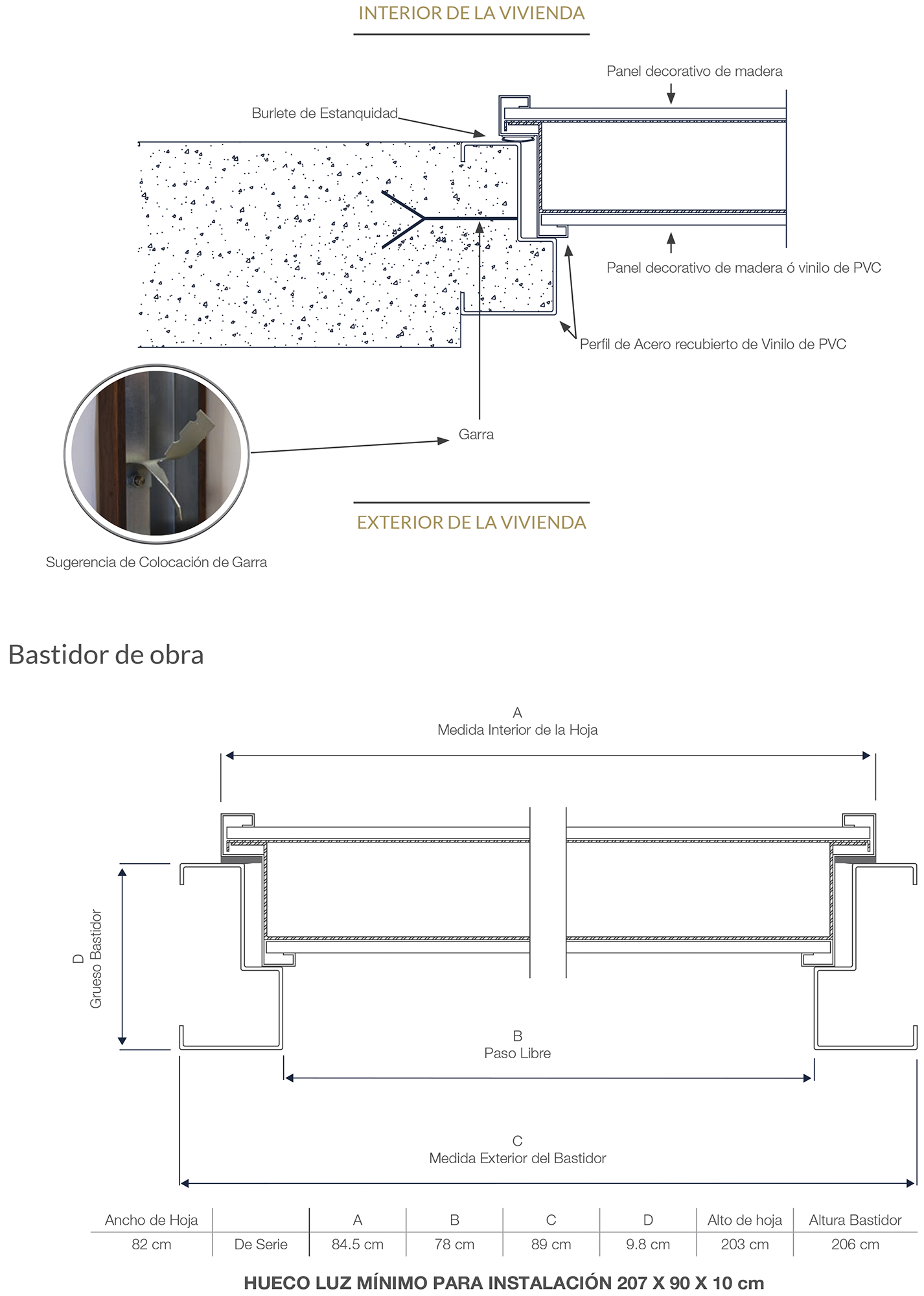 INTERIOR DE LA VIVIENDA

Panel decorativo de madera

Burlete de Estanquidad

Panel decorativo de madera ó vinilo de PVC

Perfil de Acero recubierto de Vinilo de PVC

Garra

EXTERIOR DE LA VIVIENDA

Sugerencia de Colocación de Garra

Bastidor de obra

A
Medida Interior de la Hoja

D
Grueso Bastidor

B
Paso Libre

C
Medida Exterior del Bastidor

| Ancho de Hoja | | A | B | C | D | Alto de hoja | Altura Bastidor |
|---|---|---|---|---|---|---|---|
| 82 cm | De Serie | 84.5 cm | 78 cm | 89 cm | 9.8 cm | 203 cm | 206 cm |

HUECO LUZ MÍNIMO PARA INSTALACIÓN 207 X 90 X 10 cm