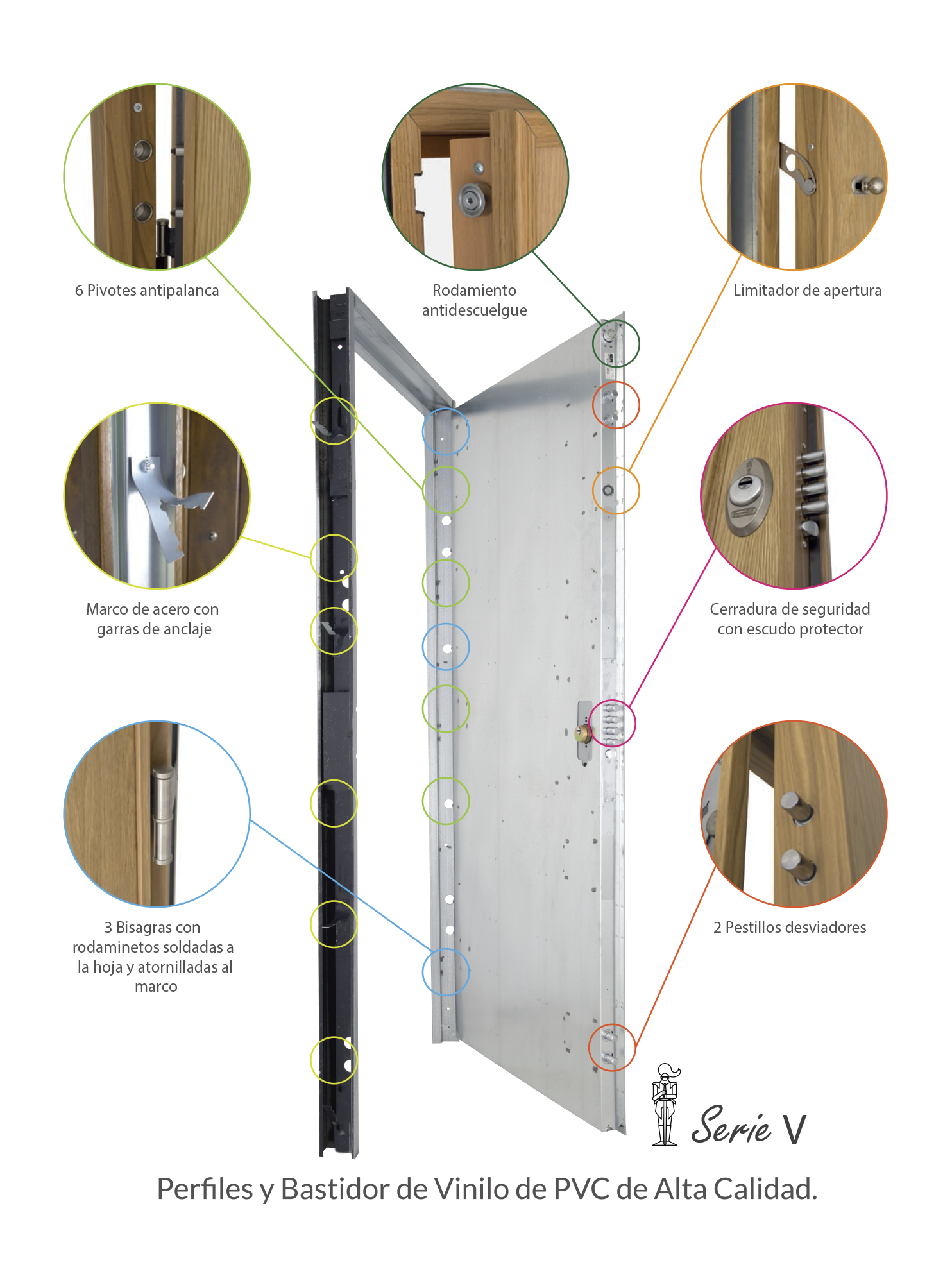 6 Pivotes antipalanca

Rodamiento antidescuelgue

Limitador de apertura

Marco de acero con garras de anclaje

Cerradura de seguridad con escudo protector

3 Bisagras con rodaminetos soldadas a la hoja y atornilladas al marco

2 Pestillos desviadores

Serie V

Perfiles y Bastidor de Vinilo de PVC de Alta Calidad.