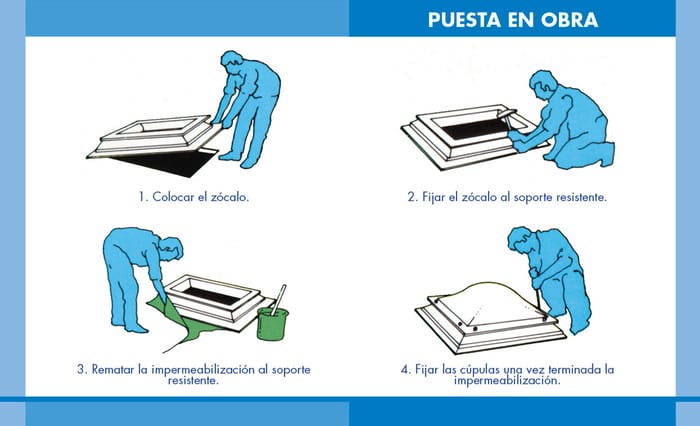 PUESTA EN OBRA

1. Colocar el zócalo.

2. Fijar el zócalo al soporte resistente.

3. Rematar la impermeabilización al soporte resistente.

4. Fijar las cúpulas una vez terminada la impermeabilización.