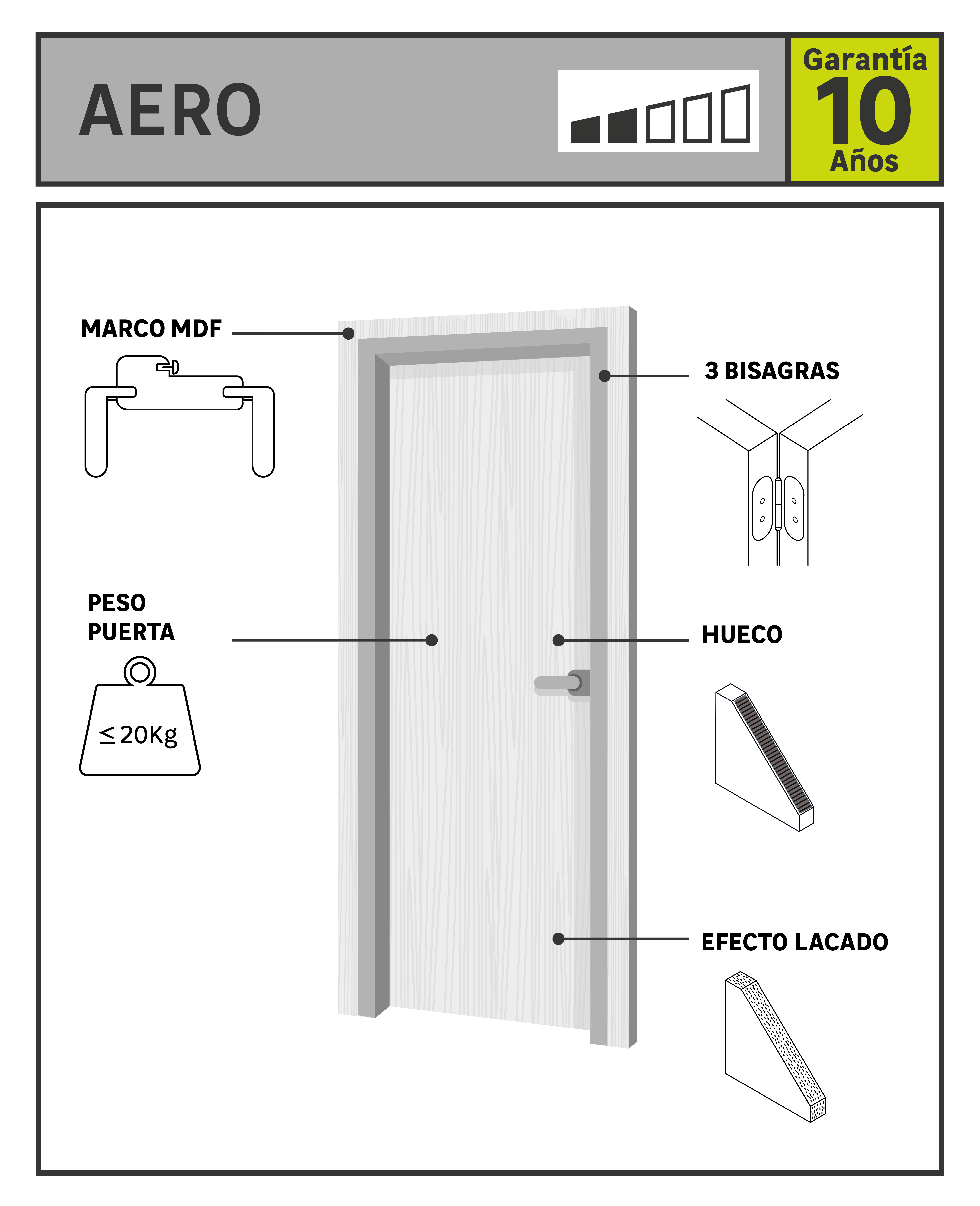 AERO

Garantía 10 Años

MARCO MDF

3 BISAGRAS

PESO PUERTA

$\leq$20Kg

HUECO

EFECTO LACADO