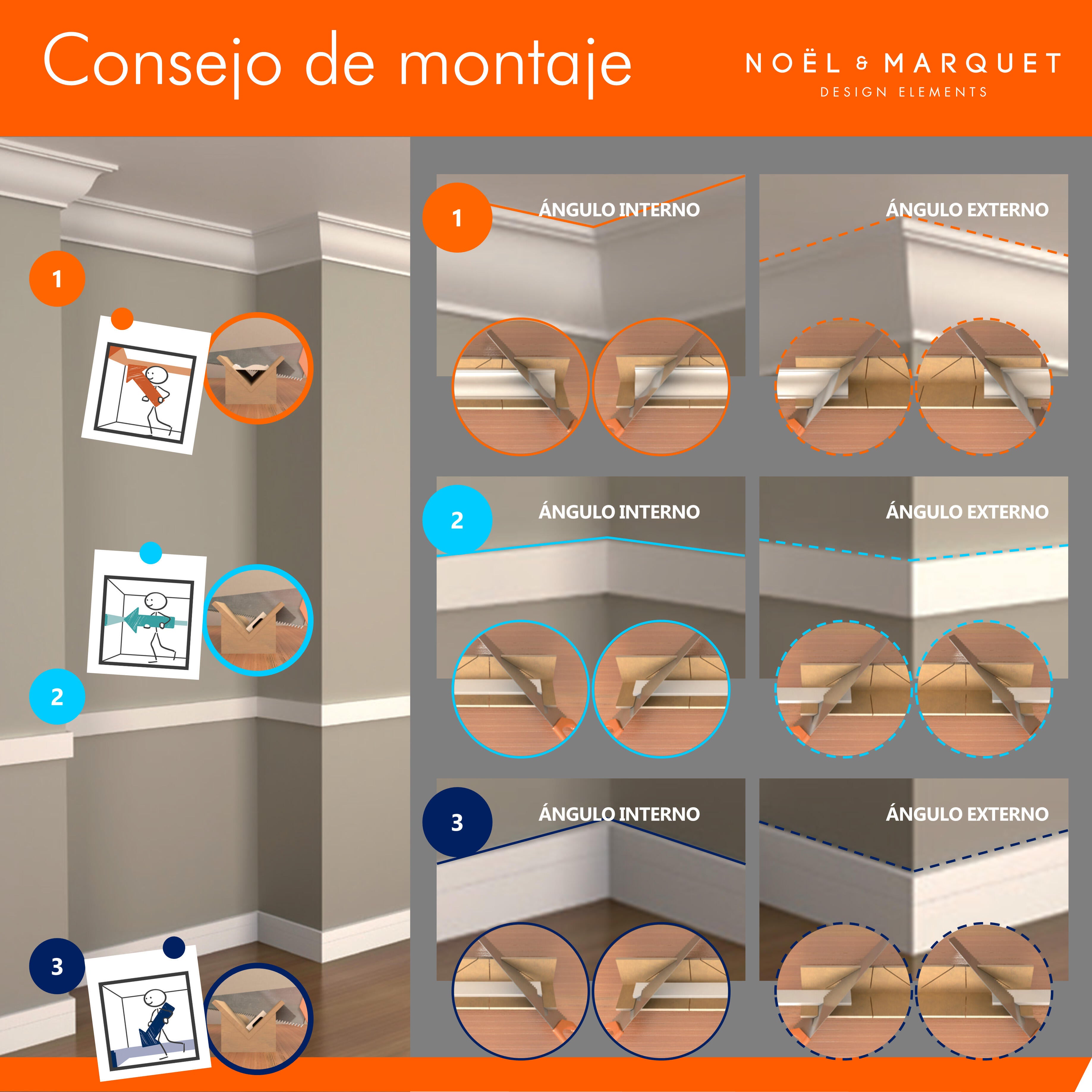 Consejo de montaje

NOËL & MARQUET
DESIGN ELEMENTS

1

2

3

1
ÁNGULO INTERNO

ÁNGULO EXTERNO

2
ÁNGULO INTERNO

ÁNGULO EXTERNO

3
ÁNGULO INTERNO

ÁNGULO EXTERNO