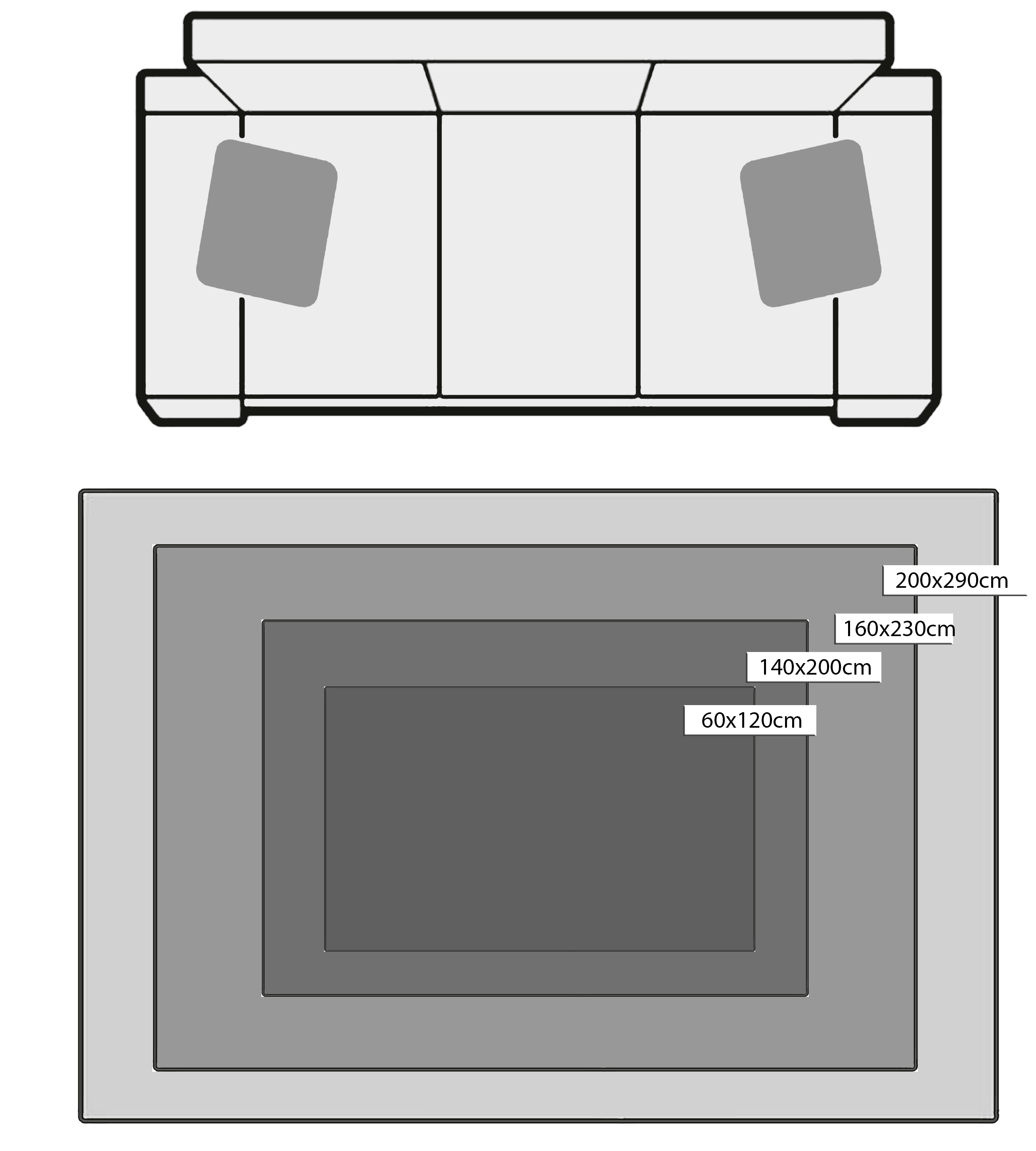 200x290cm
160x230cm
140x200cm
60x120cm