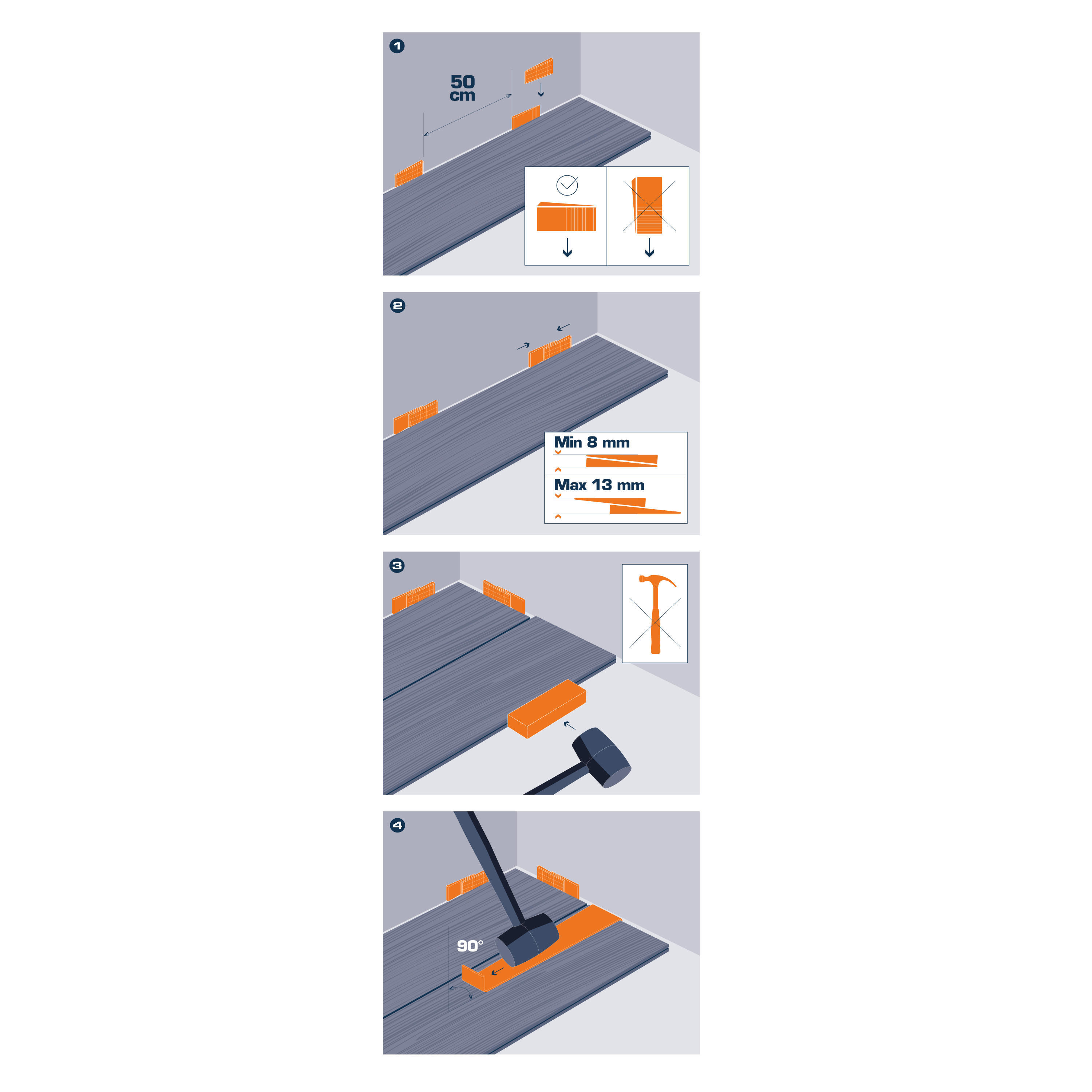 1

50 cm

2

Min 8 mm

Max 13 mm

3

4

90°