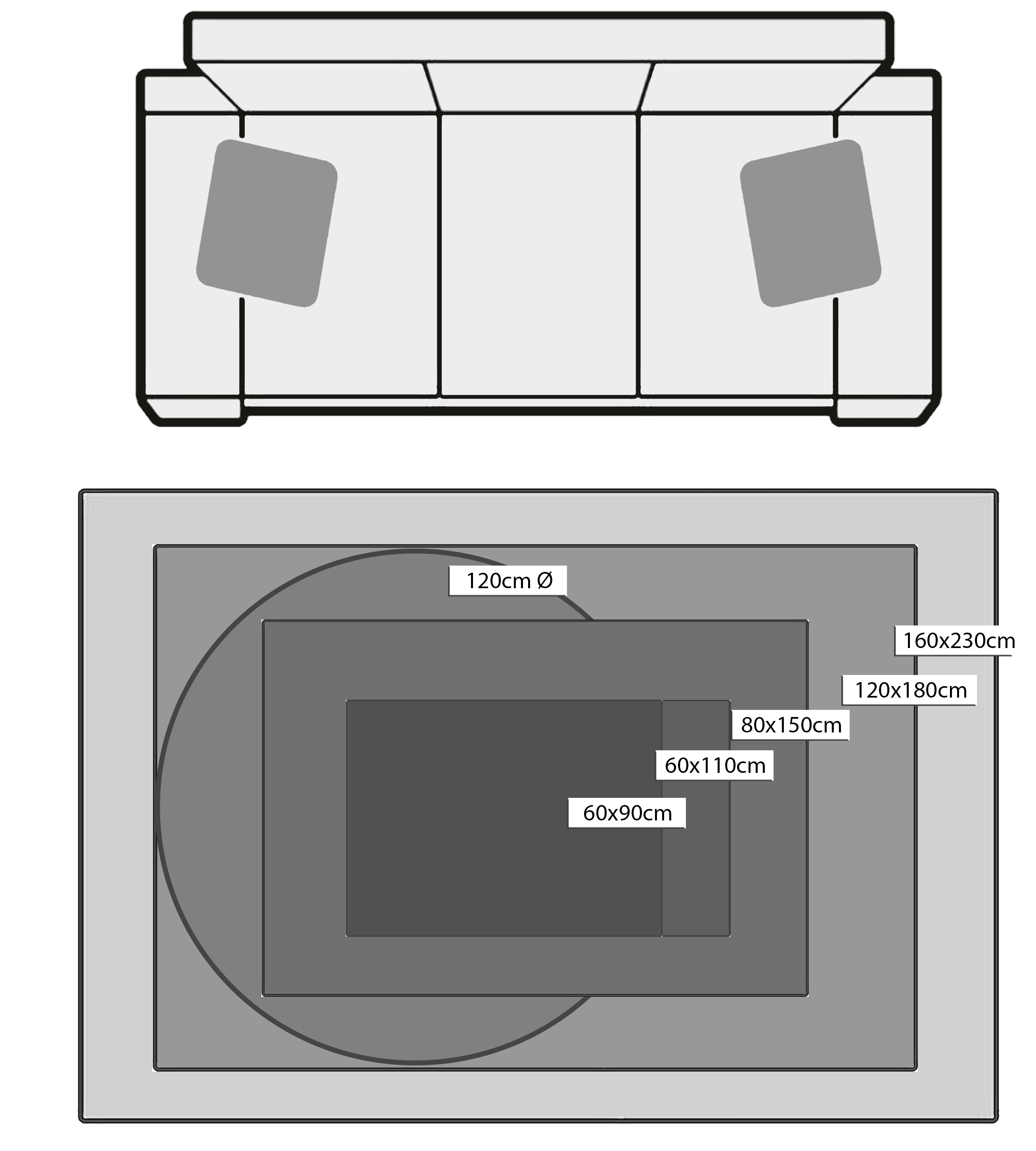 120cm Ø

160x230cm

120x180cm

80x150cm

60x110cm

60x90cm