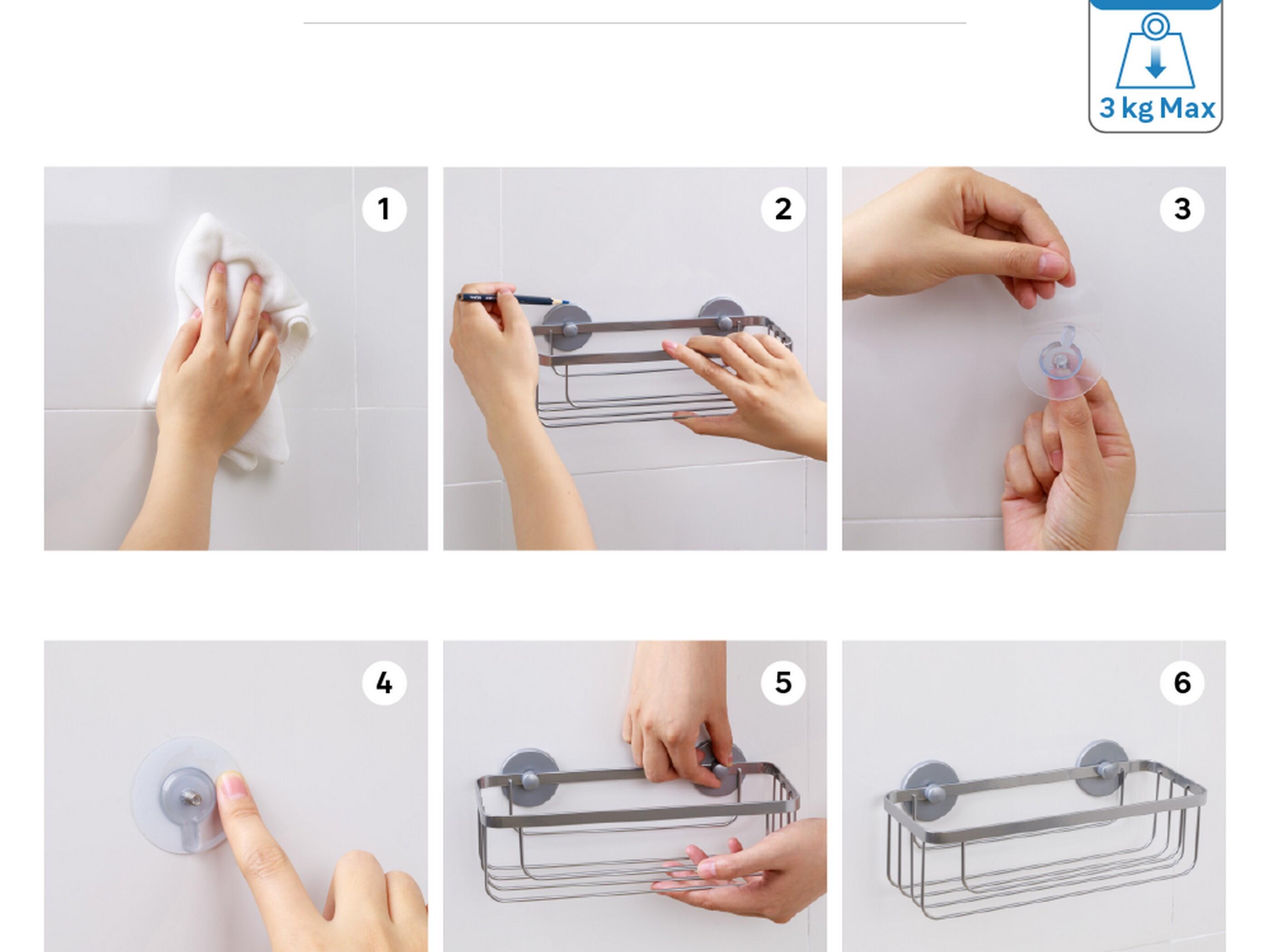 3 kg Max

1

2

3

4

5

6