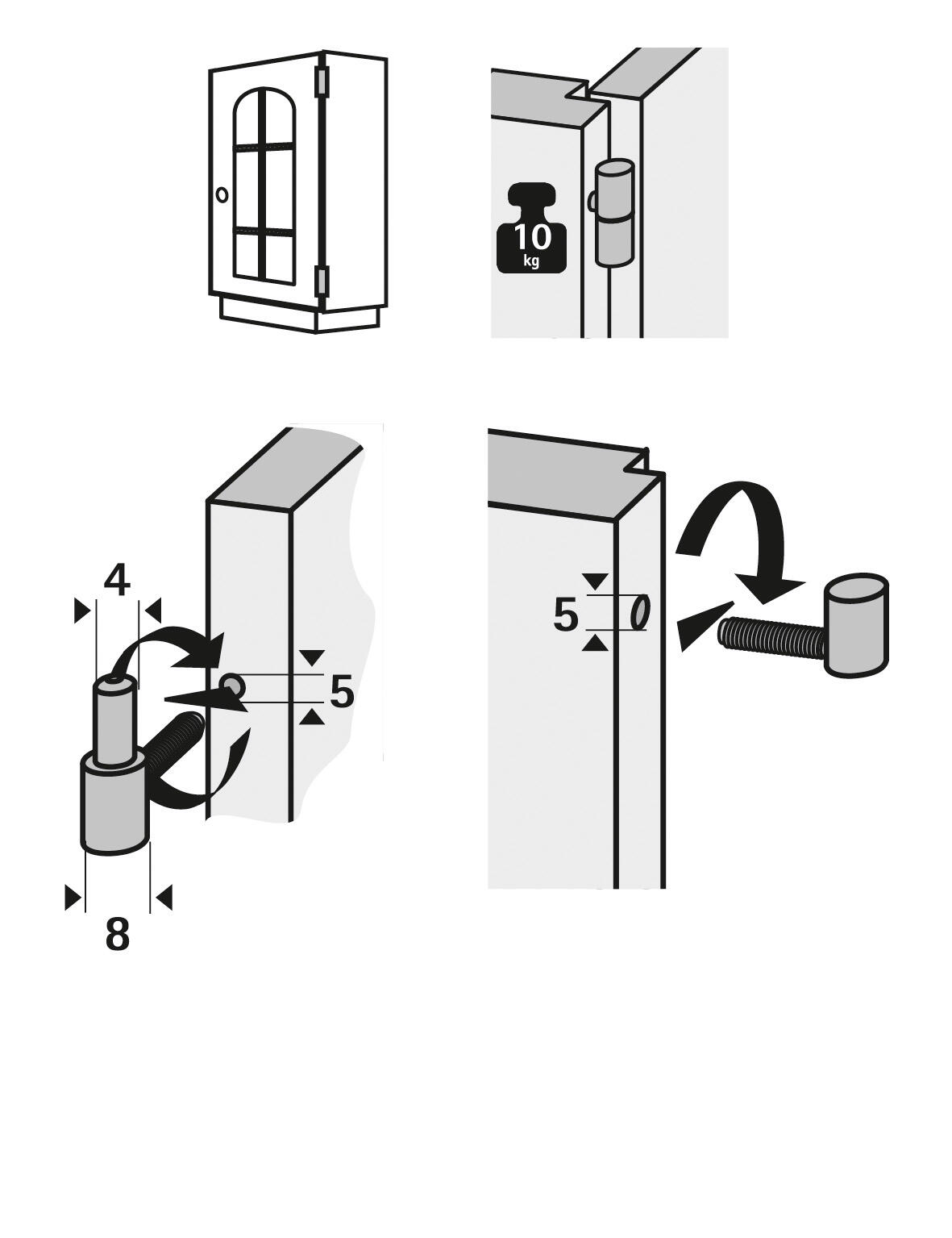 10
kg

4
5
8

5