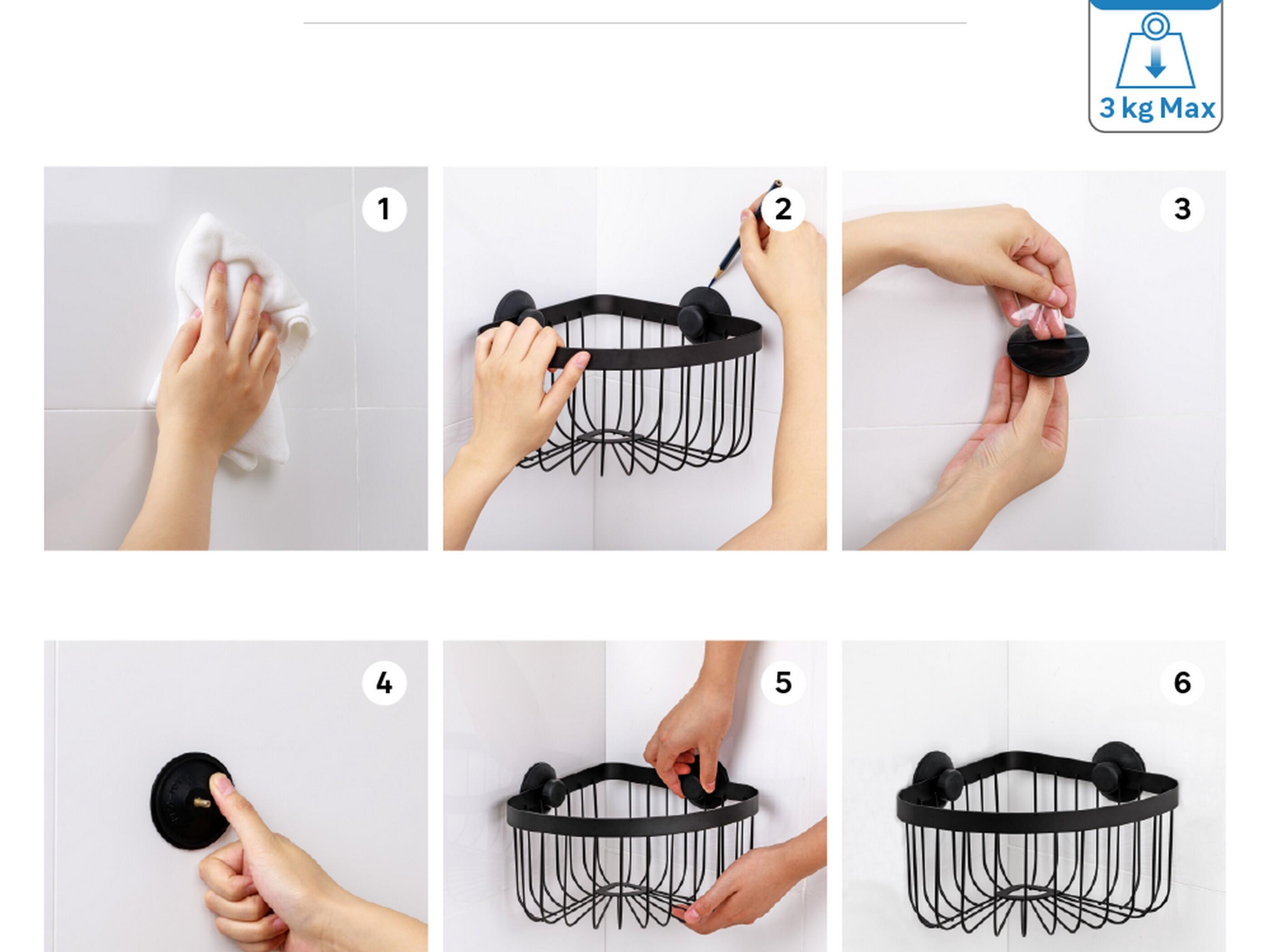 3 kg Max

1

2

3

4

5

6