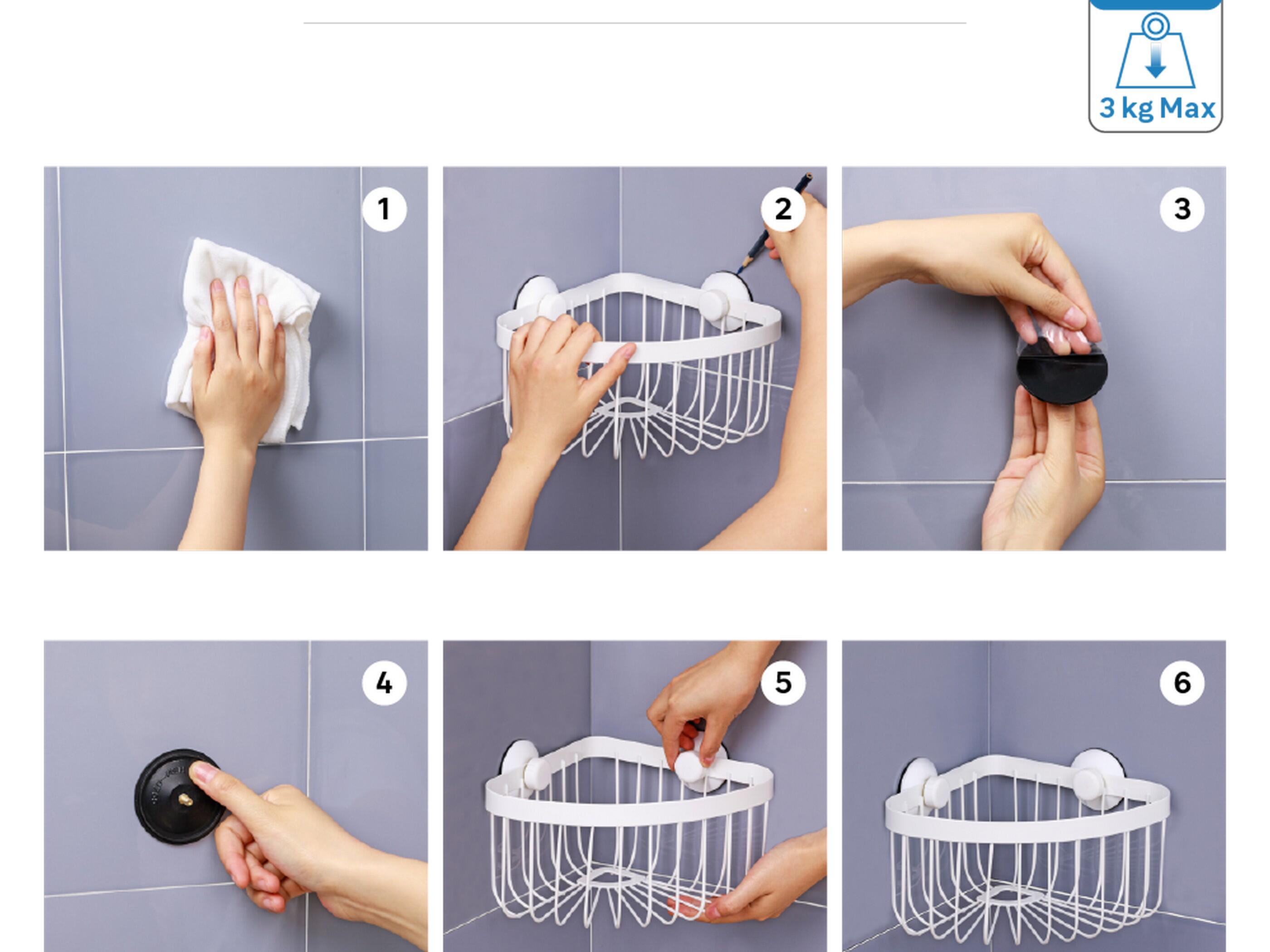 3 kg Max

1

2

3

4

5

6