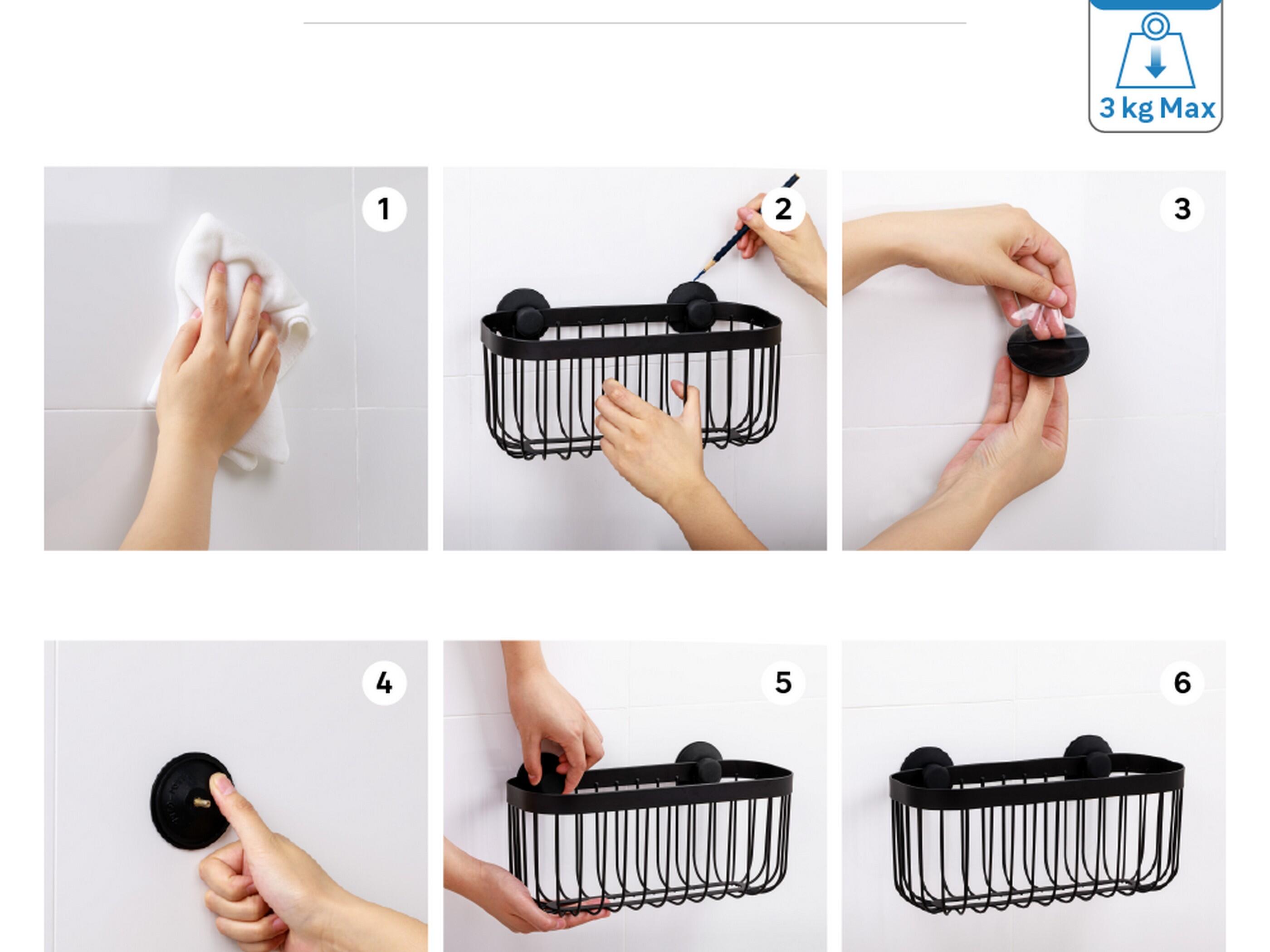 3 kg Max

1

2

3

4

5

6