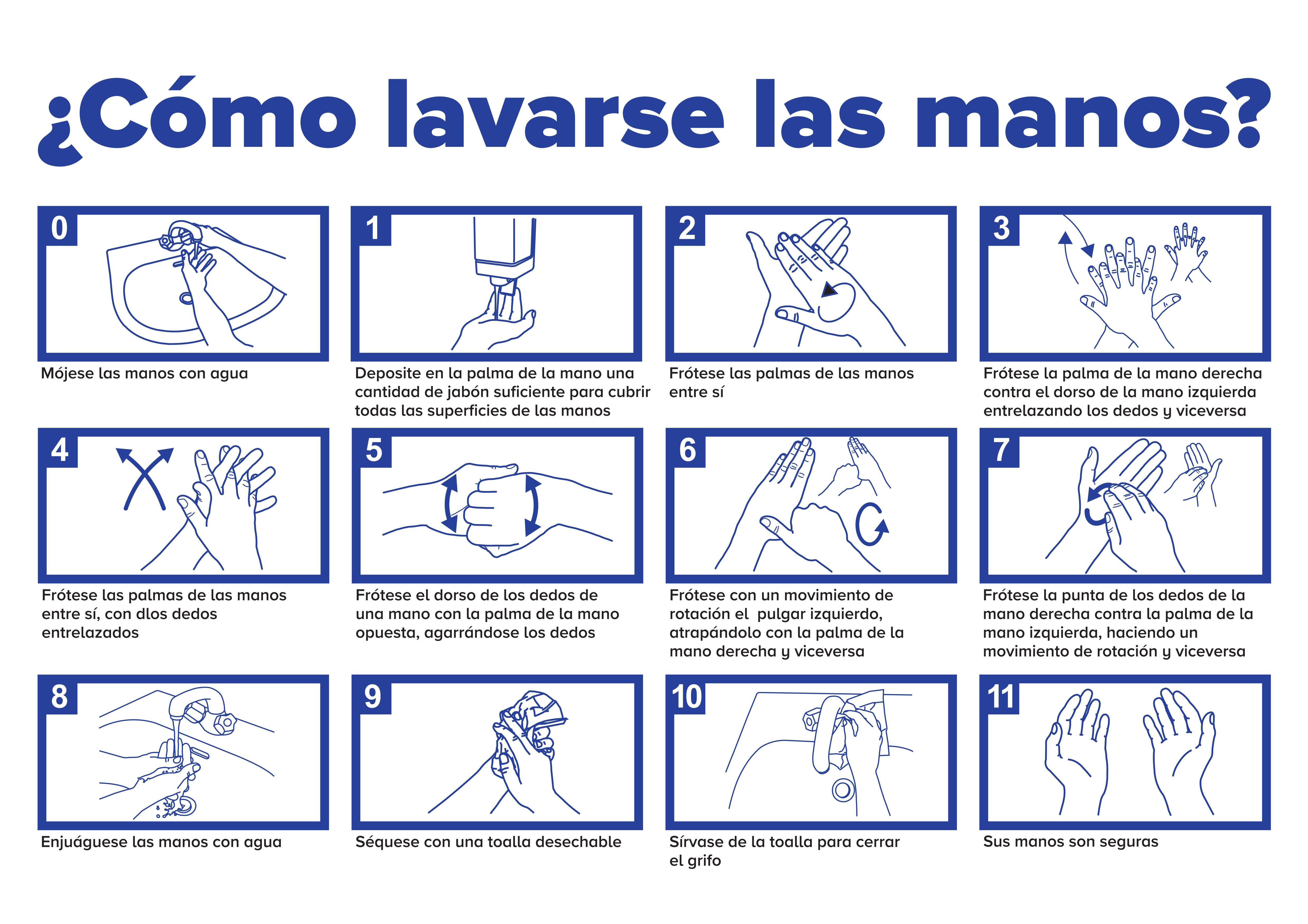 ¿Cómo lavarse las manos?

0
Mójese las manos con agua

1
Deposite en la palma de la mano una cantidad de jabón suficiente para cubrir todas las superficies de las manos

2
Frótese las palmas de las manos entre sí

3
Frótese la palma de la mano derecha contra el dorso de la mano izquierda entrelazando los dedos y viceversa

4
Frótese las palmas de las manos entre sí, con dlos dedos entrelazados

5
Frótese el dorso de los dedos de una mano con la palma de la mano opuesta, agarrándose los dedos

6
Frótese con un movimiento de rotación el pulgar izquierdo, atrapándolo con la palma de la mano derecha y viceversa

7
Frótese la punta de los dedos de la mano derecha contra la palma de la mano izquierda, haciendo un movimiento de rotación y viceversa

8
Enjuáguese las manos con agua

9
Séquese con una toalla desechable

10
Sírvase de la toalla para cerrar el grifo

11
Sus manos son seguras