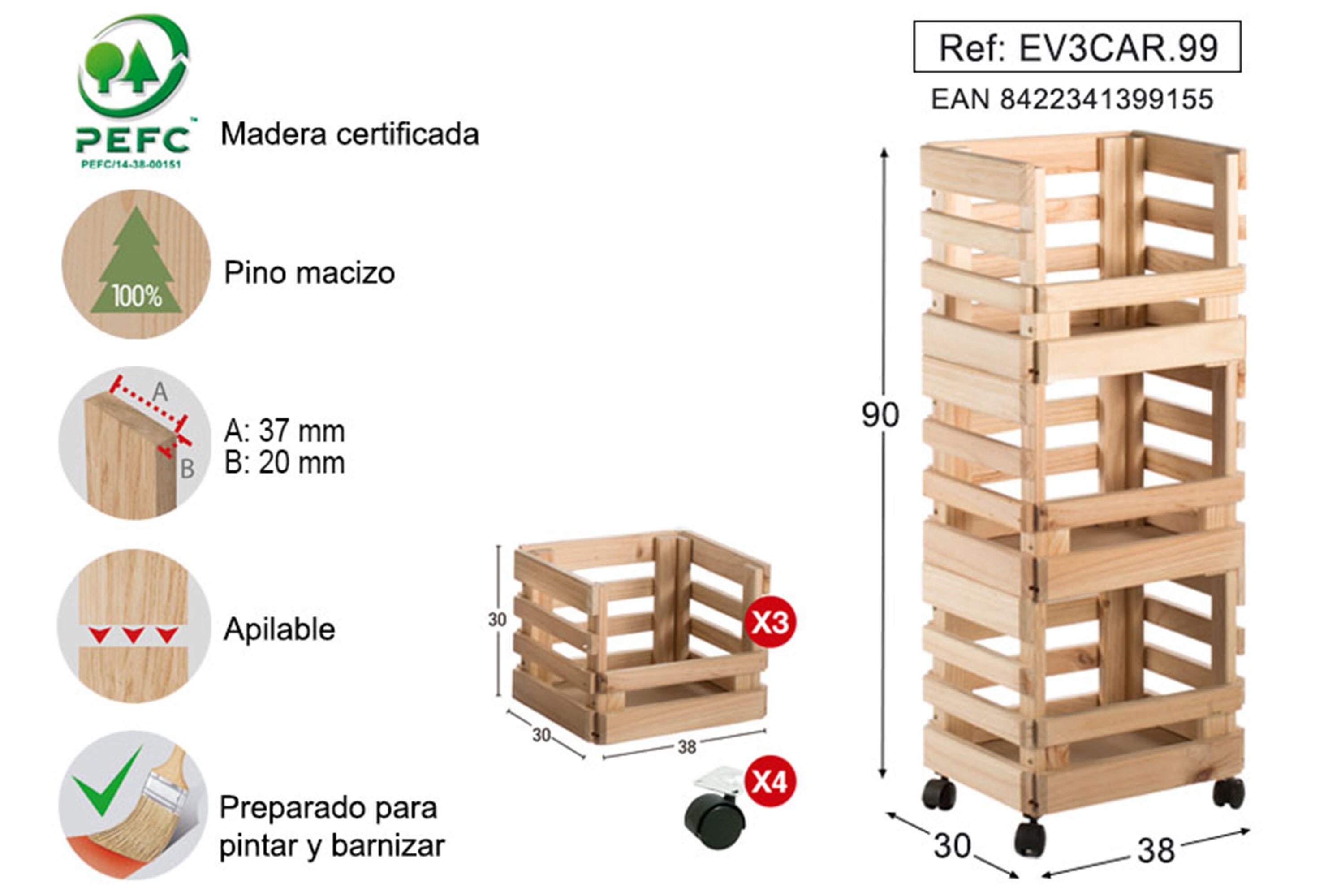 PEFC™
PEFC/14-38-00151

Madera certificada

100%

Pino macizo

A
B

A: 37 mm
B: 20 mm

Apilable

Preparado para pintar y barnizar

30
30
38
X3
X4

Ref: EV3CAR.99
EAN 8422341399155

90
30
38