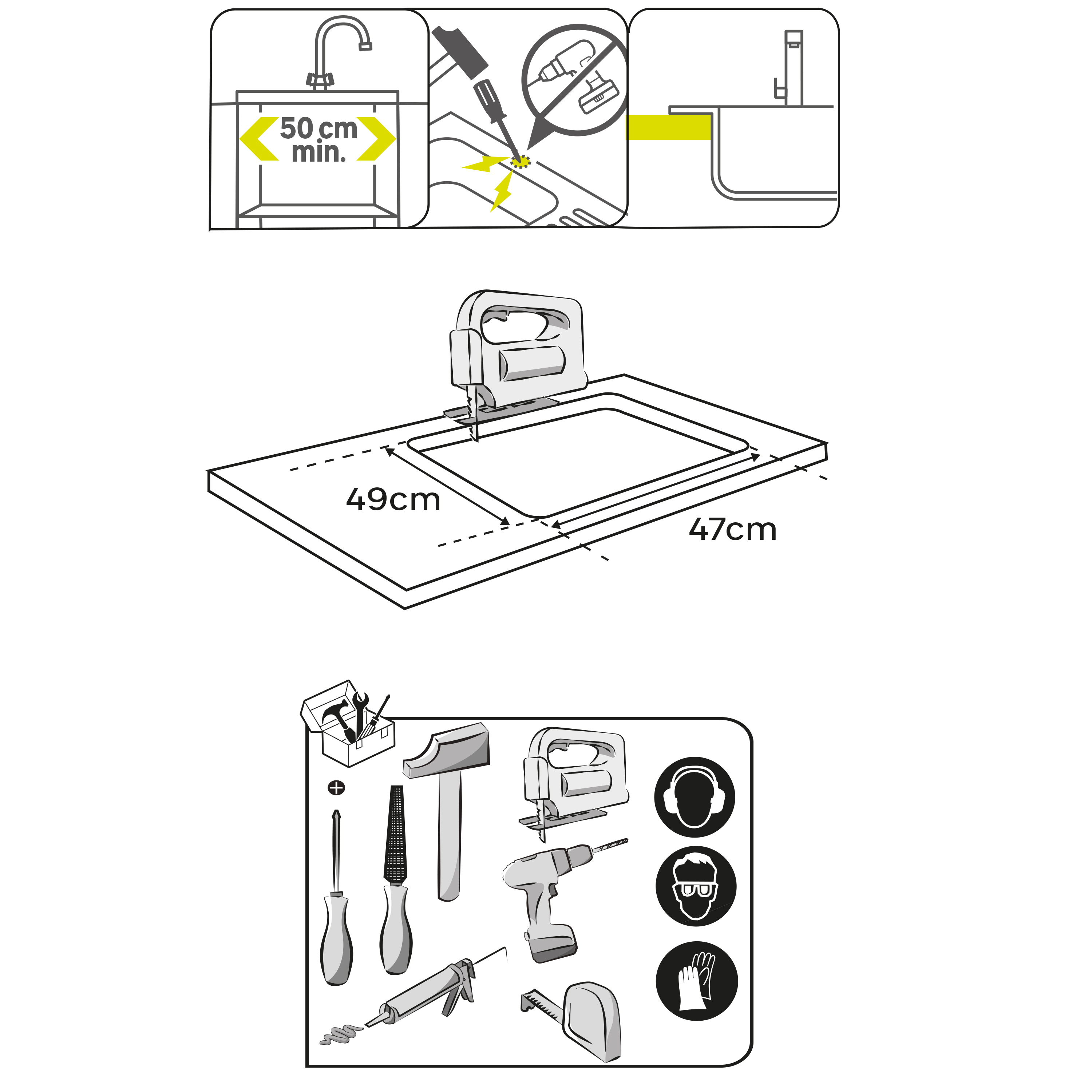 50 cm min.

49cm

47cm