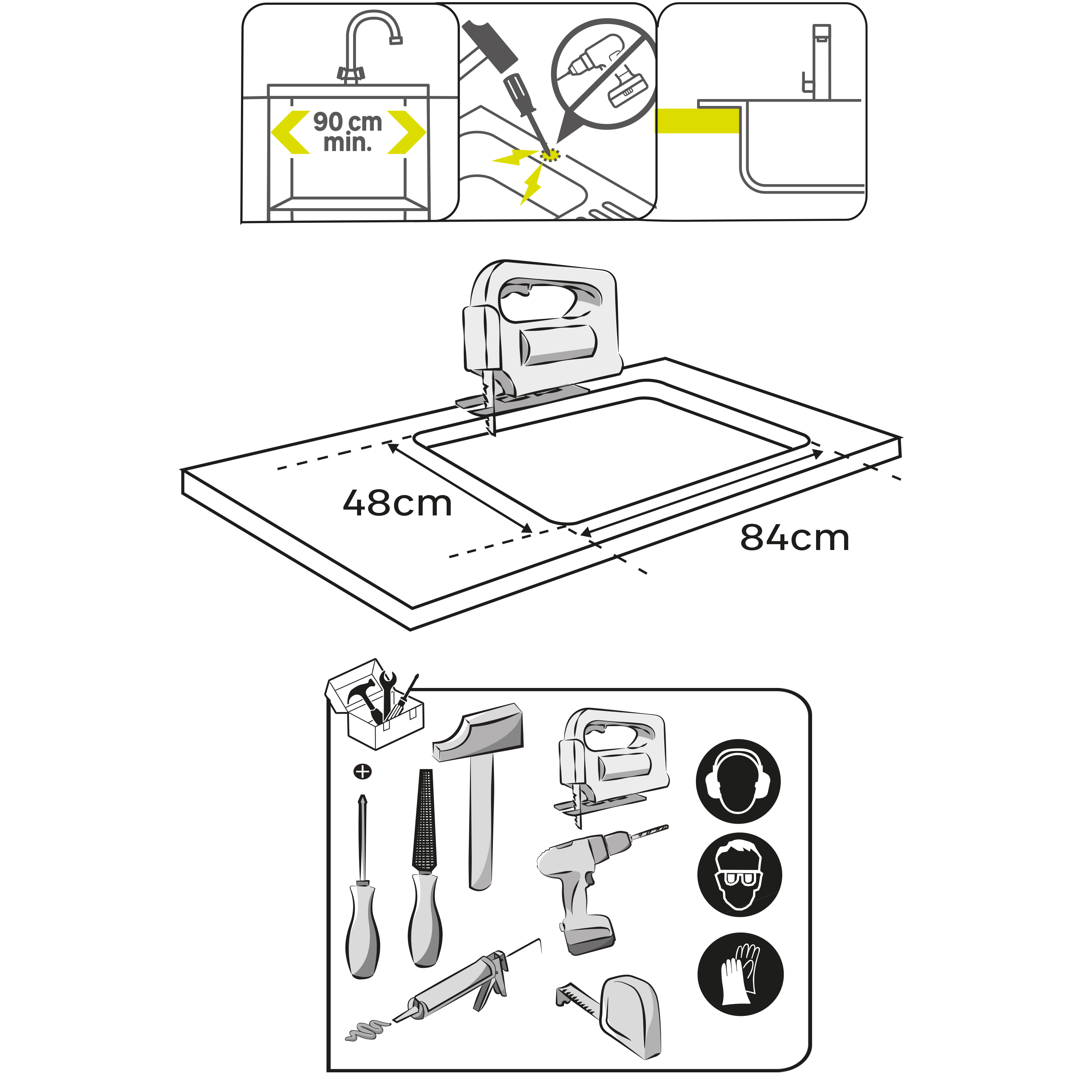 90 cm min.

48cm

84cm