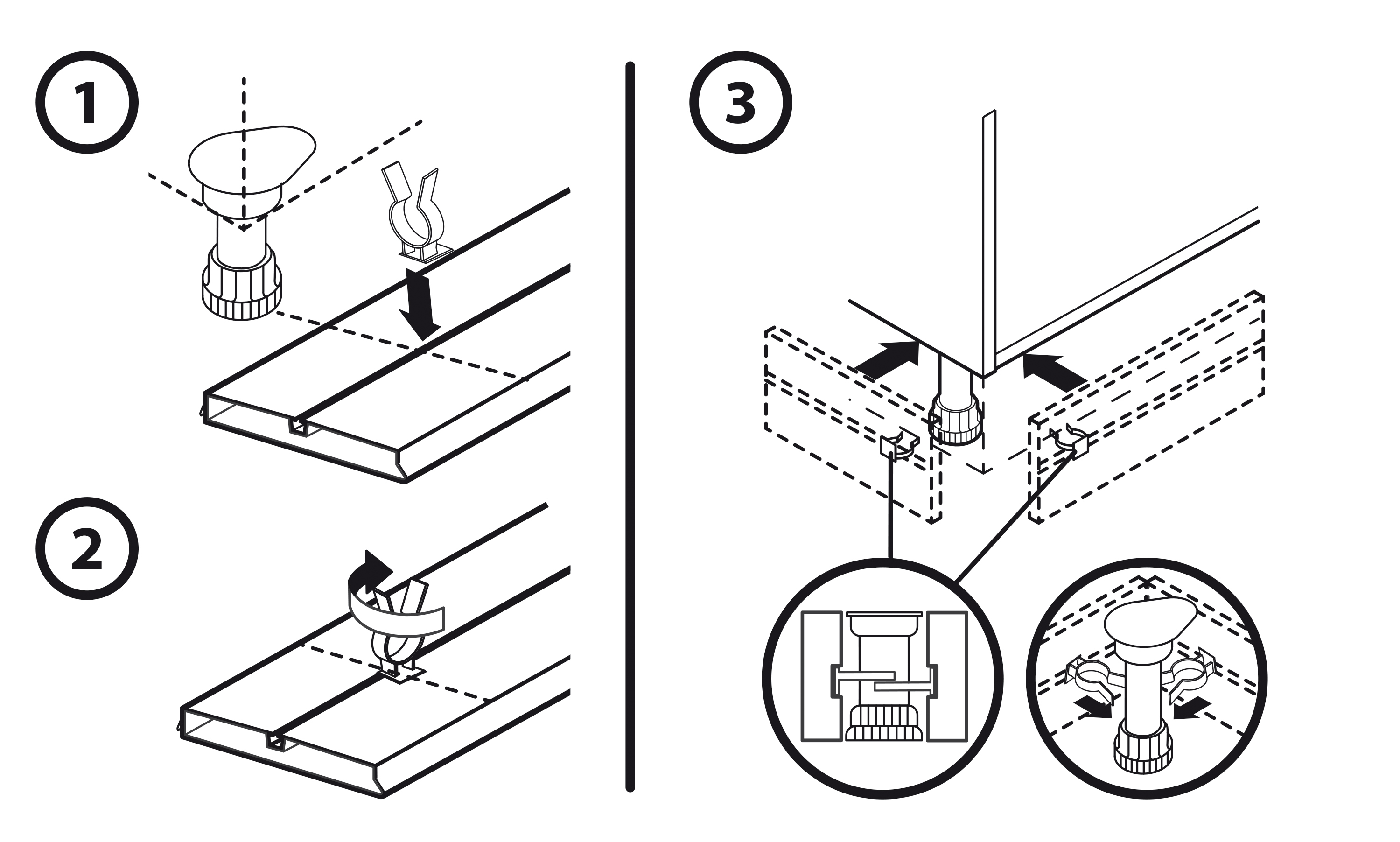 1

2

3