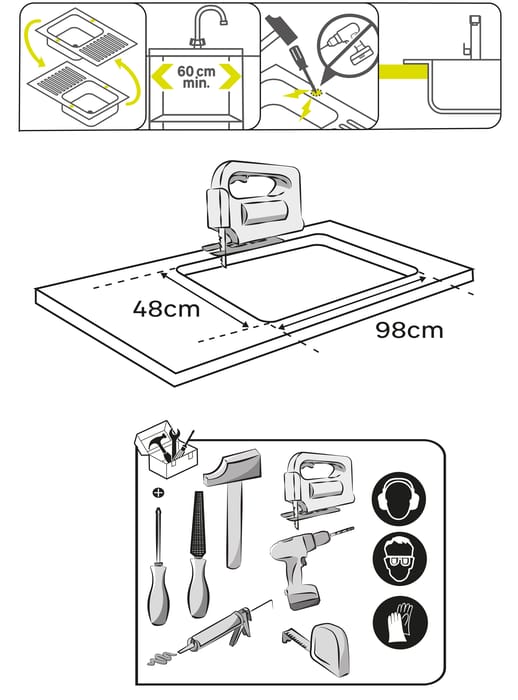 60 cm min.

48cm

98cm