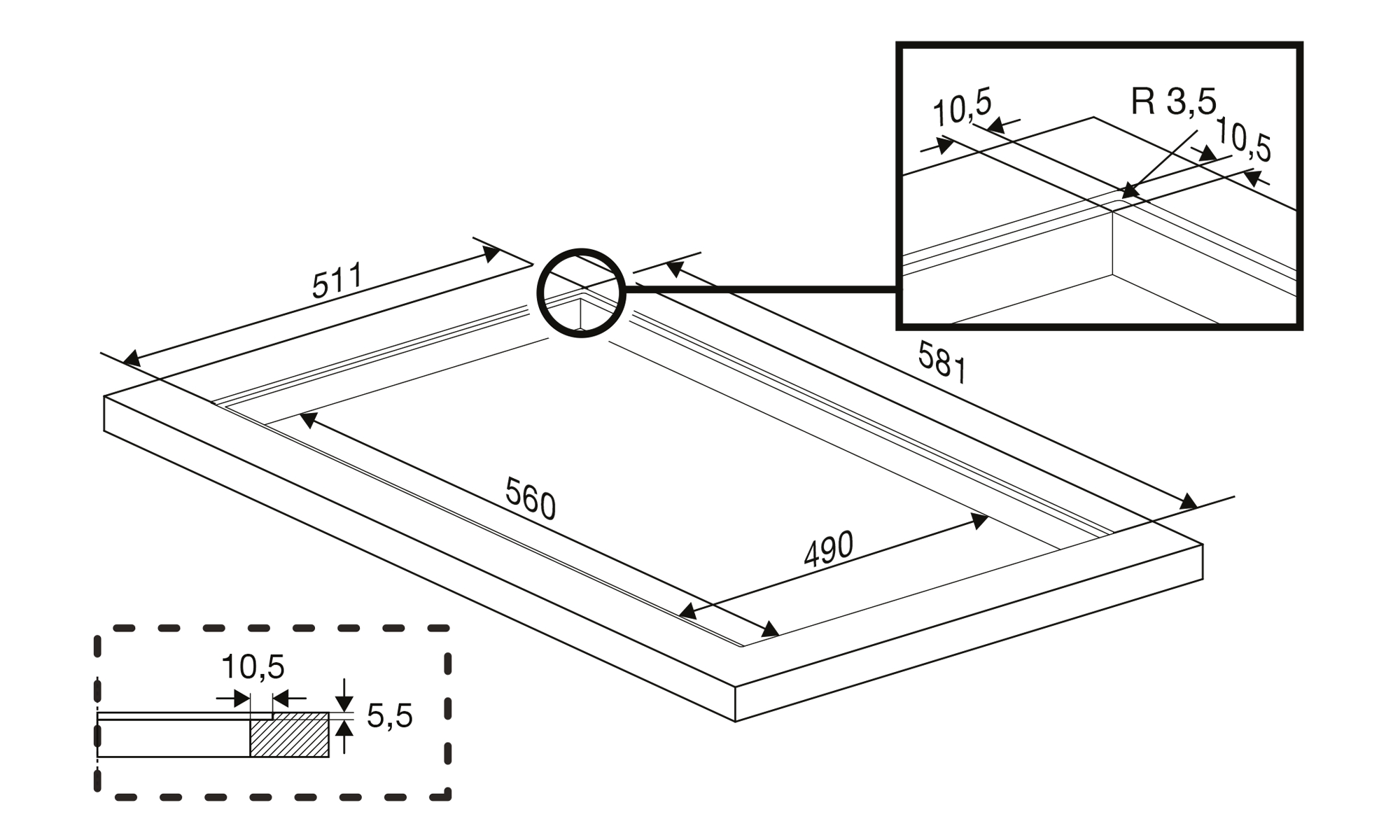 10,5
R 3,5
10,5
511
581
560
490
10,5
5,5