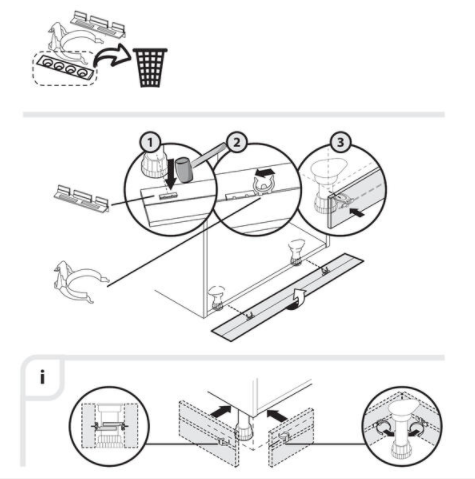 1

2

3

i