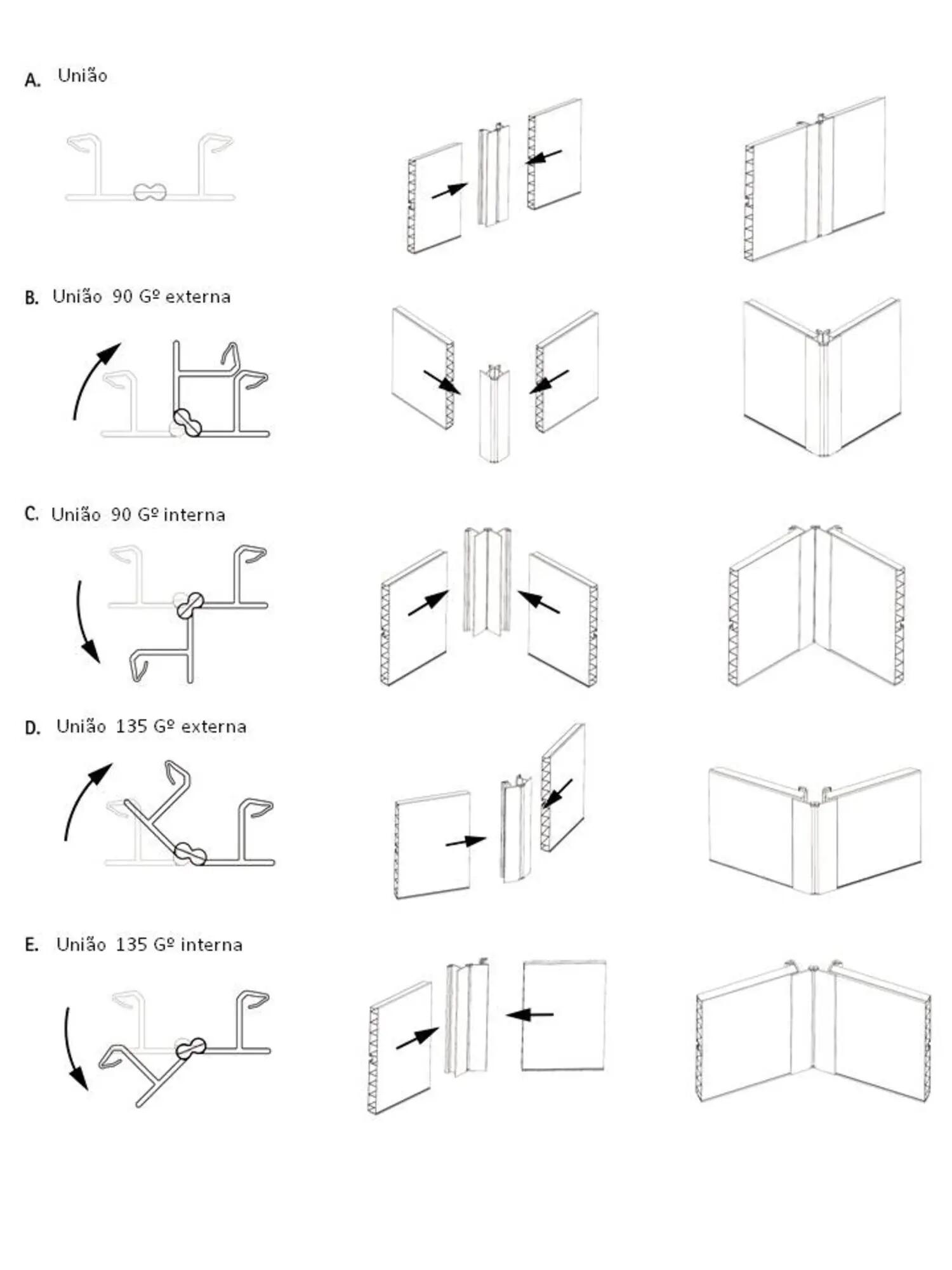 A. União

B. União 90 Gº externa

C. União 90 Gº interna

D. União 135 Gº externa

E. União 135 Gº interna