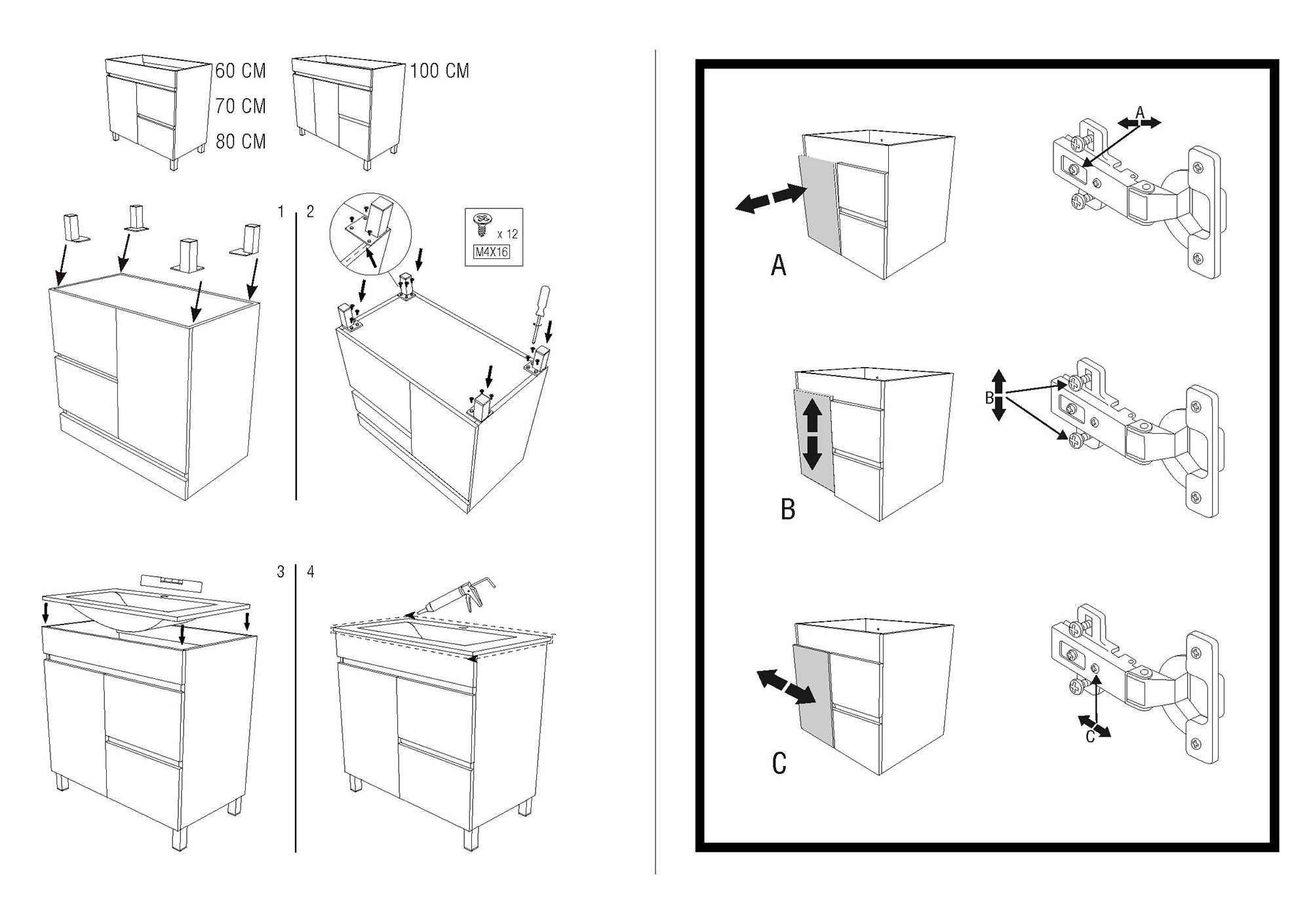 60 CM
70 CM
80 CM

100 CM

1

2

x 12
M4X16

3

4

A

A

B

B

C

C