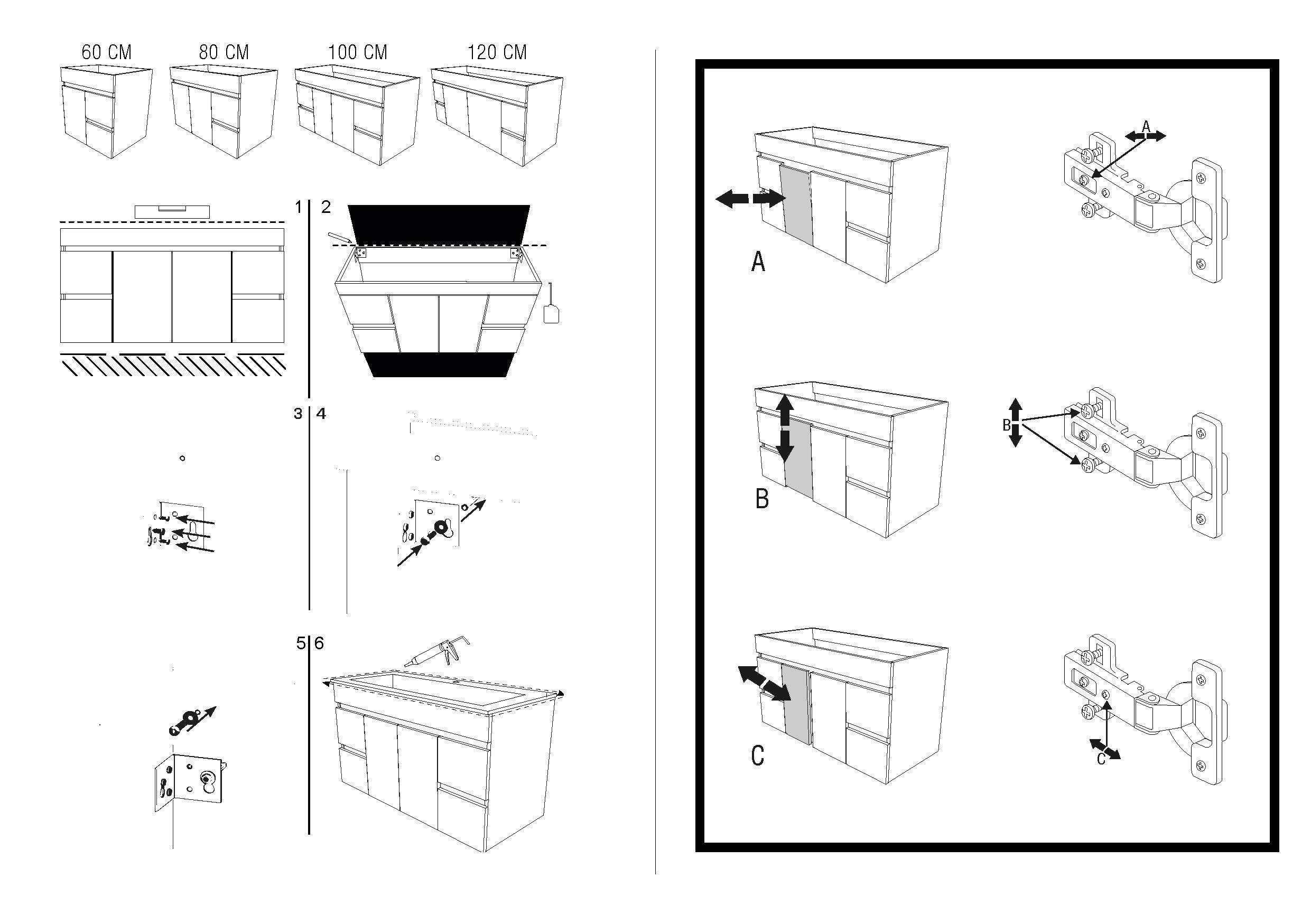 60 CM
80 CM
100 CM
120 CM

1
2

3
4

5
6

A
A

B
B

C
C