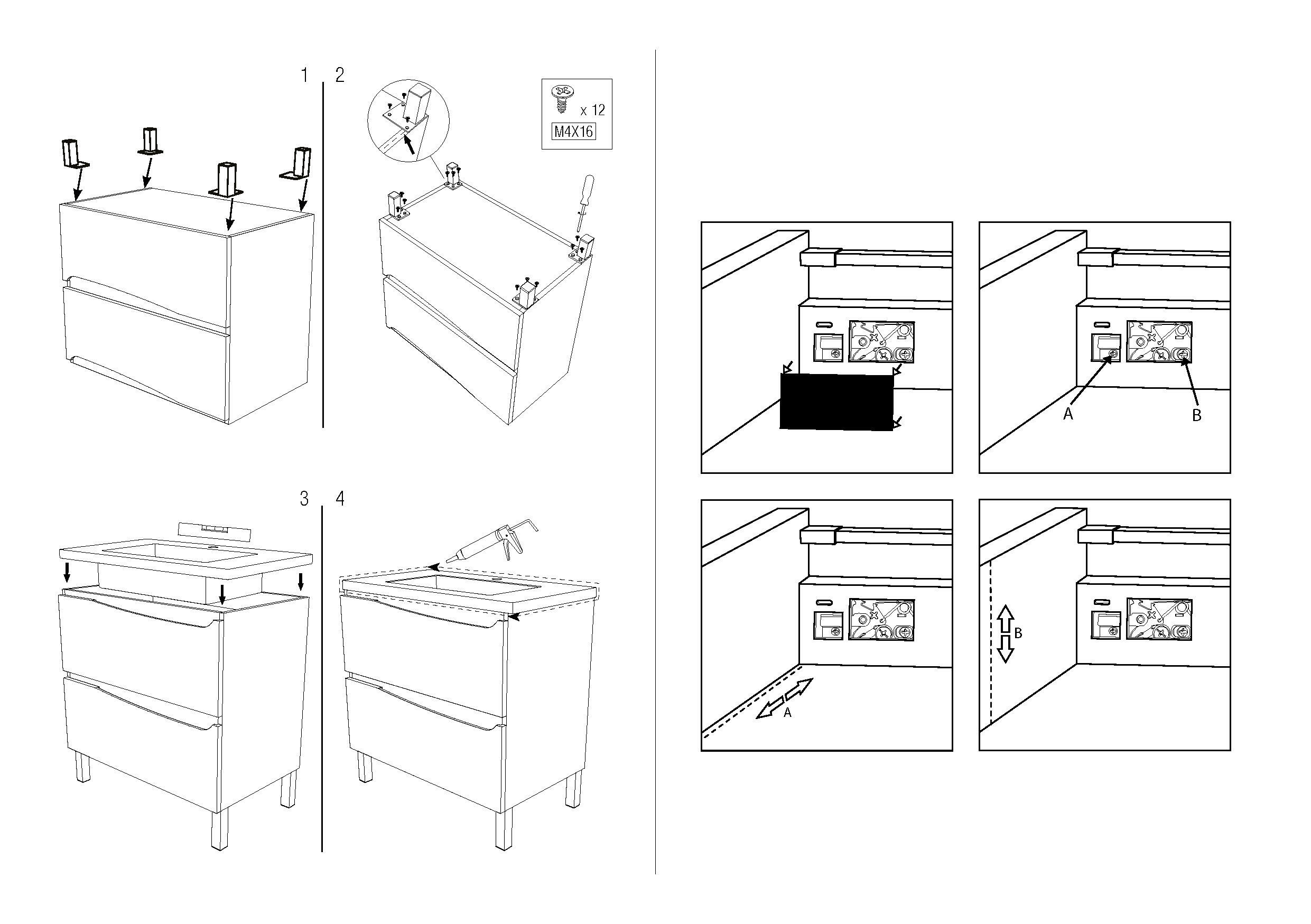 1

2

x 12

M4X16

3

4

A

B

A

B