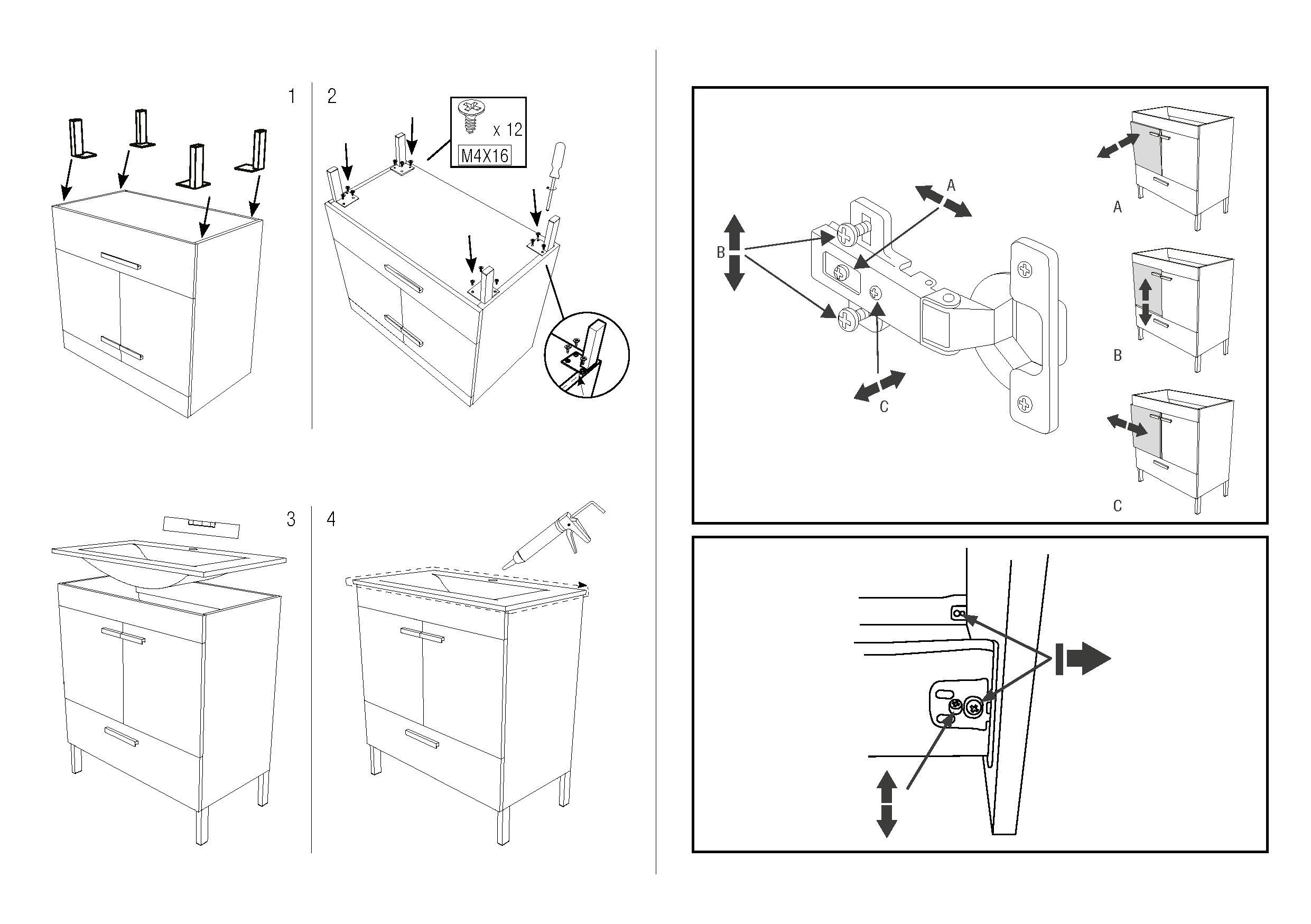 1

2

x 12

M4X16

3

4

A

B

C

A

B

C