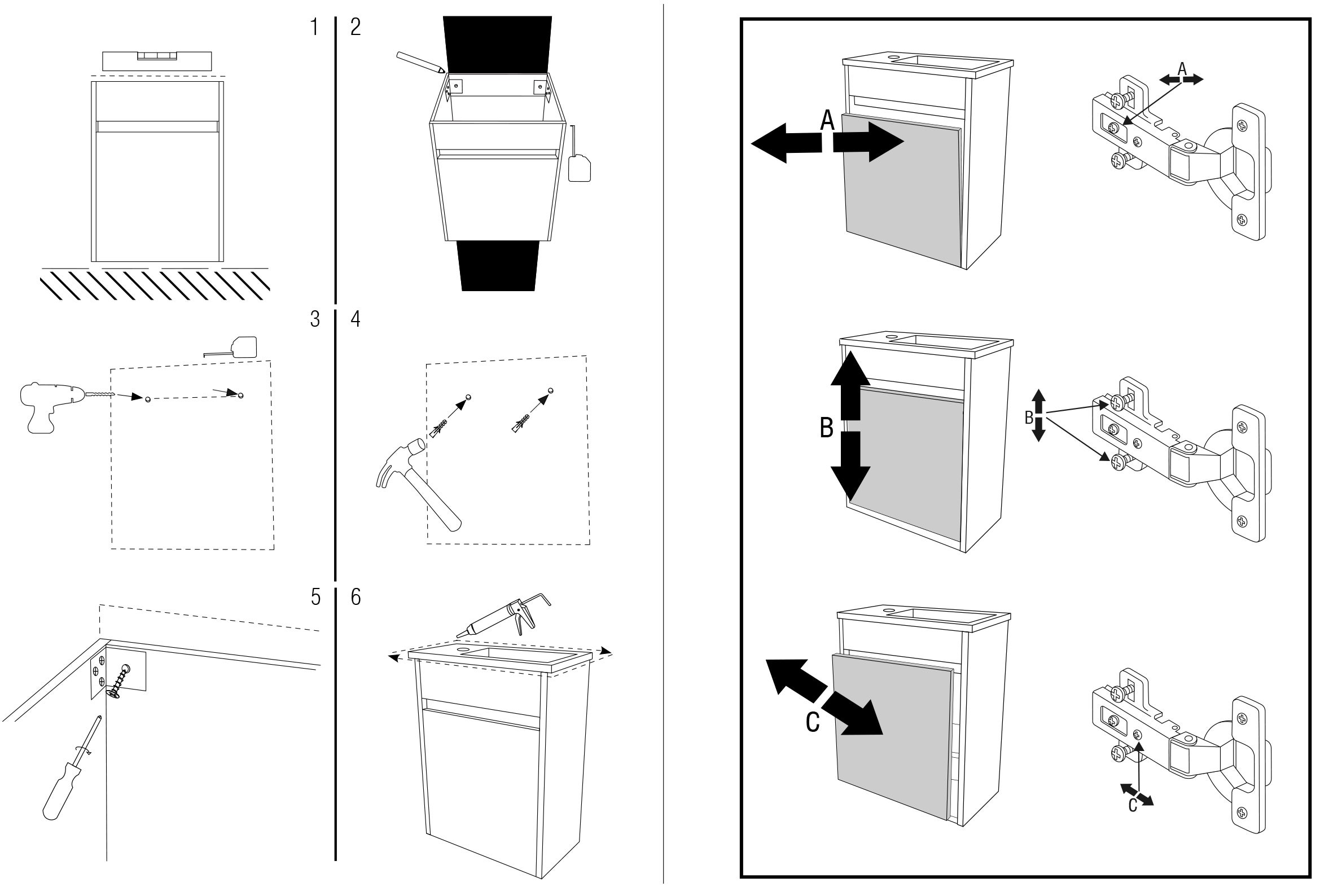 1
2
3
4
5
6
A
A
B
B
C
C