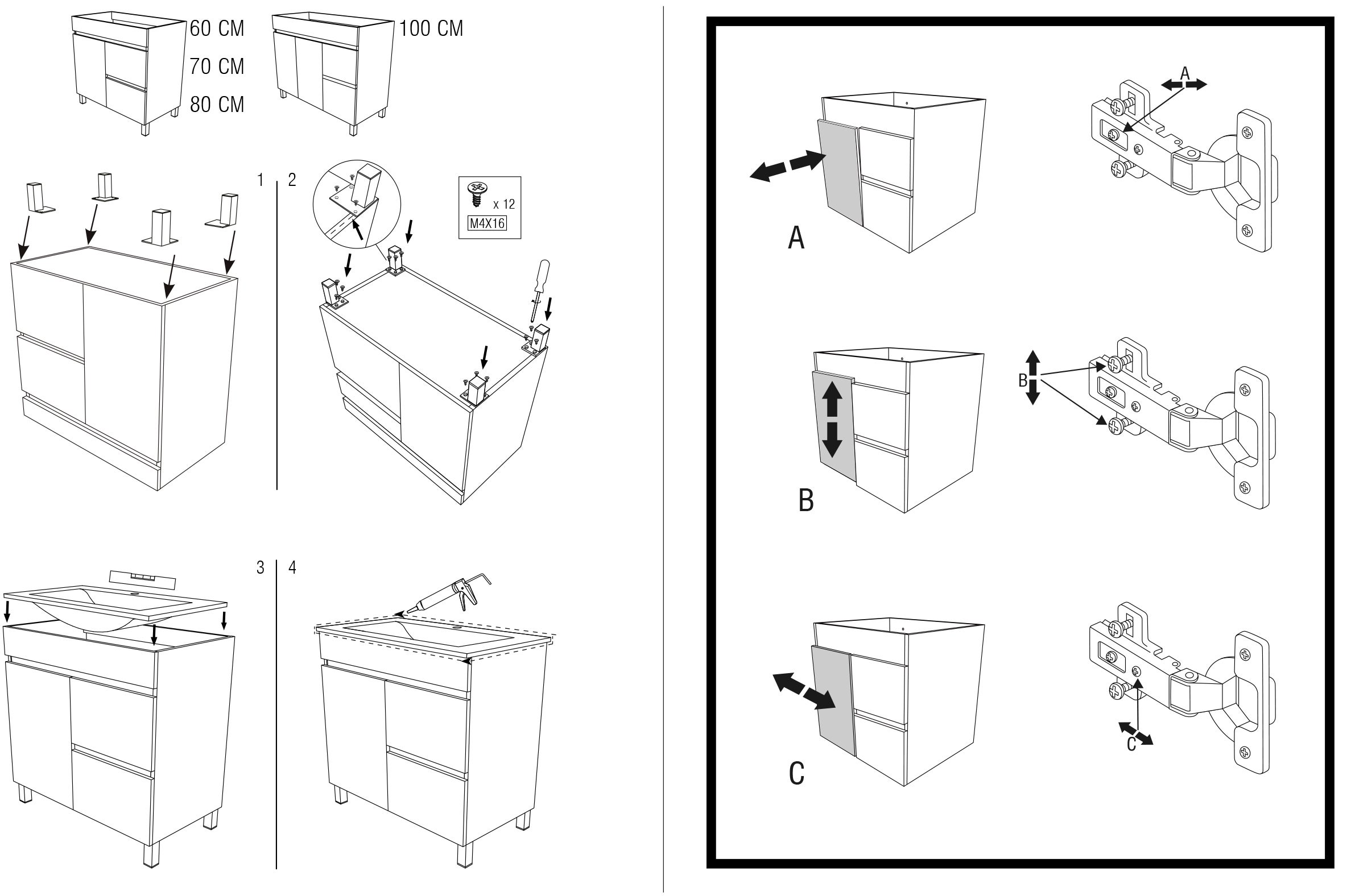 60 CM
70 CM
80 CM

100 CM

1

2

x 12
M4X16

3

4

A

A

B

B

C

C