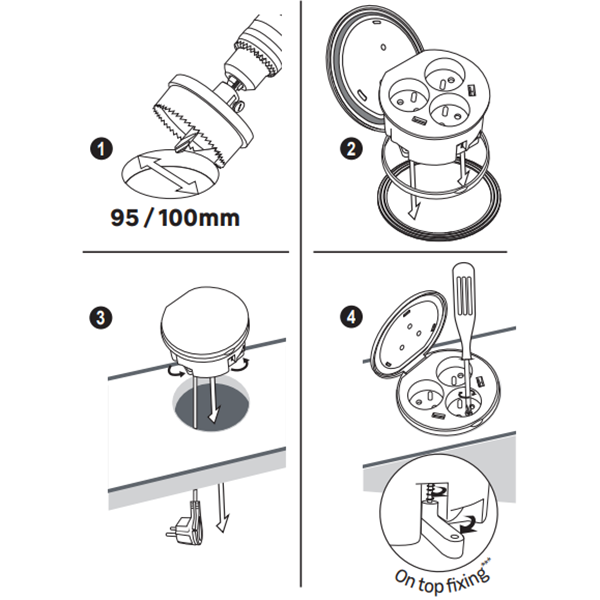 1

95 / 100mm

2

3

4

On top fixing***