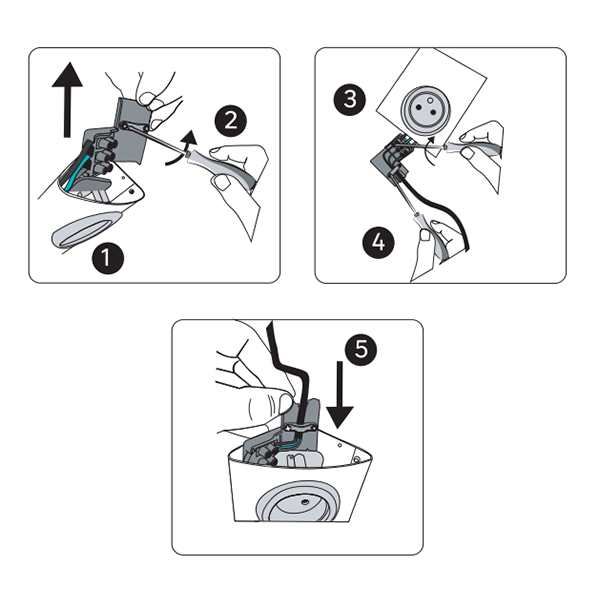 2
1
3
4
5