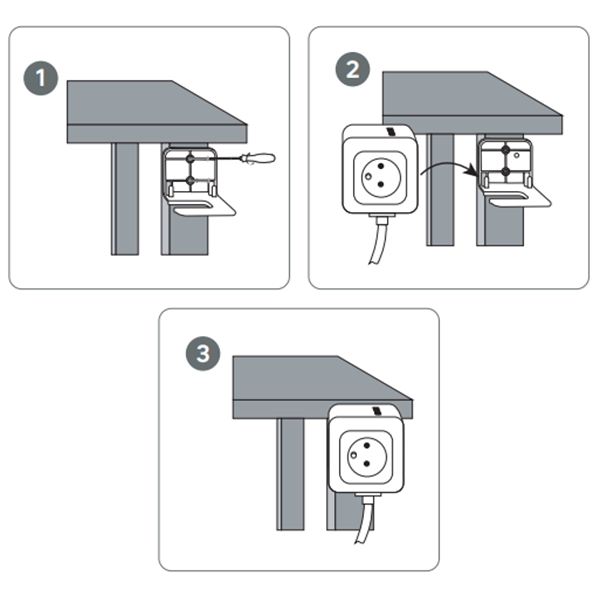 1

2

3