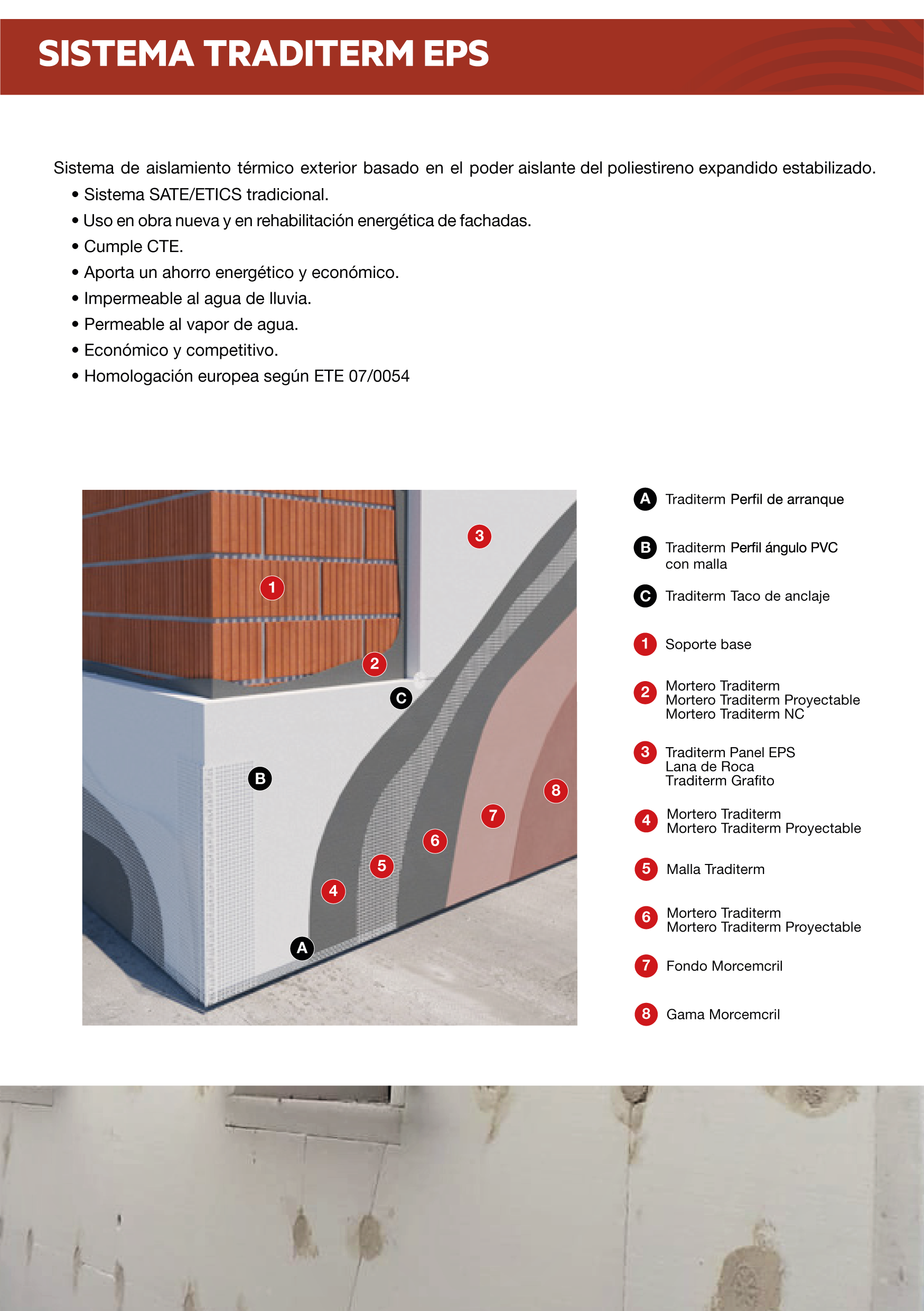 SISTEMA TRADITERM EPS

Sistema de aislamiento térmico exterior basado en el poder aislante del poliestireno expandido estabilizado.
• Sistema SATE/ETICS tradicional.
• Uso en obra nueva y en rehabilitación energética de fachadas.
• Cumple CTE.
• Aporta un ahorro energético y económico.
• Impermeable al agua de lluvia.
• Permeable al vapor de agua.
• Económico y competitivo.
• Homologación europea según ETE 07/0054

3
1
2
C
B
8
7
6
5
4
A

A Traditerm Perfil de arranque

B Traditerm Perfil ángulo PVC con malla

C Traditerm Taco de anclaje

1 Soporte base

2 Mortero Traditerm
Mortero Traditerm Proyectable
Mortero Traditerm NC

3 Traditerm Panel EPS
Lana de Roca
Traditerm Grafito

4 Mortero Traditerm
Mortero Traditerm Proyectable

5 Malla Traditerm

6 Mortero Traditerm
Mortero Traditerm Proyectable

7 Fondo Morcemcril

8 Gama Morcemcril