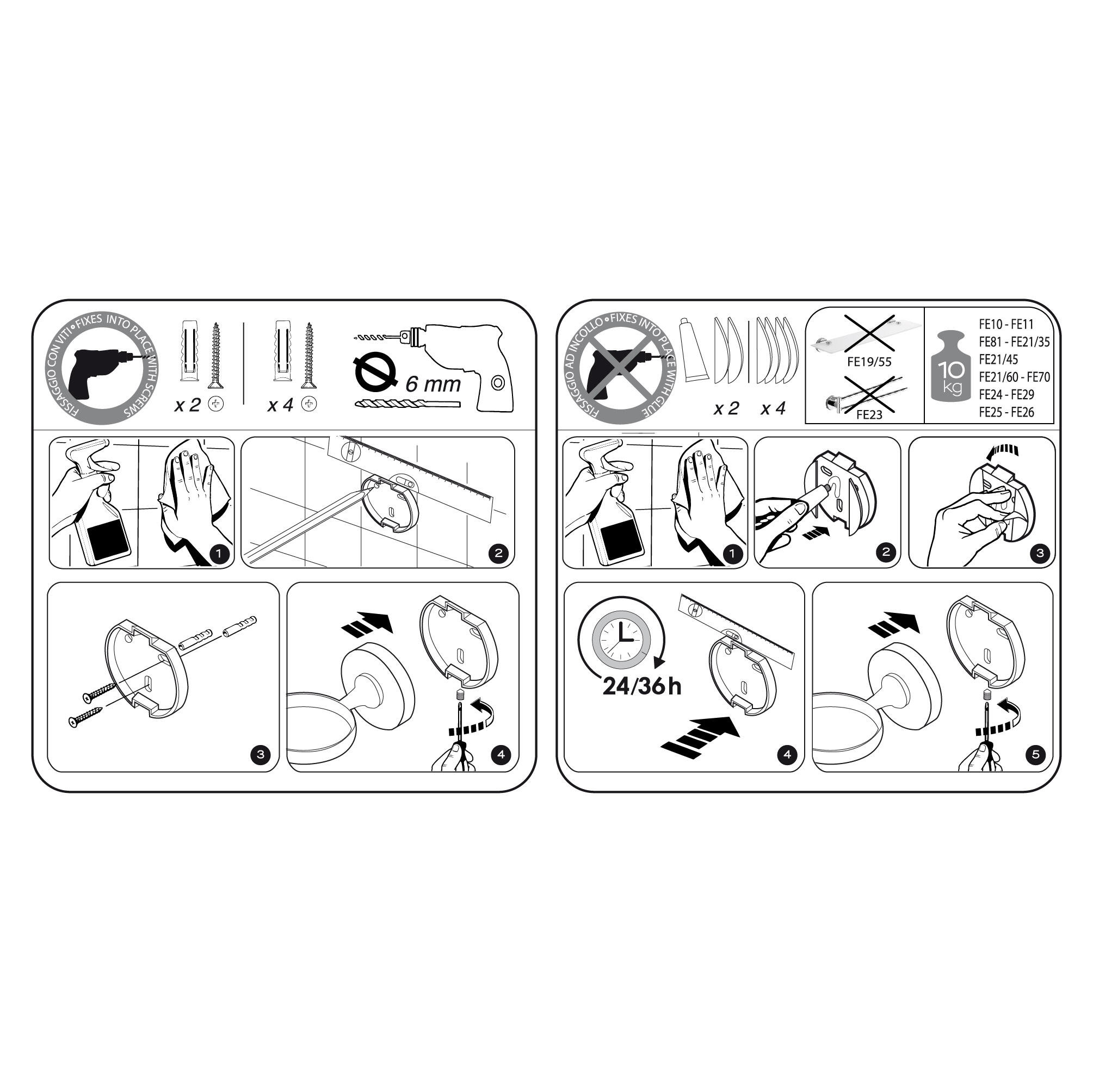 FISSAGGIO CON VITI • FIXES INTO PLACE WITH SCREWS

x 2

x 4

6 mm

1

2

3

4

FISSAGGIO AD INCOLLO • FIXES INTO PLACE WITH GLUE

x 2

x 4

FE19/55

FE23

10 kg

FE10 - FE11
FE81 - FE21/35
FE21/45
FE21/60 - FE70
FE24 - FE29
FE25 - FE26

1

2

3

24/36h

4

5