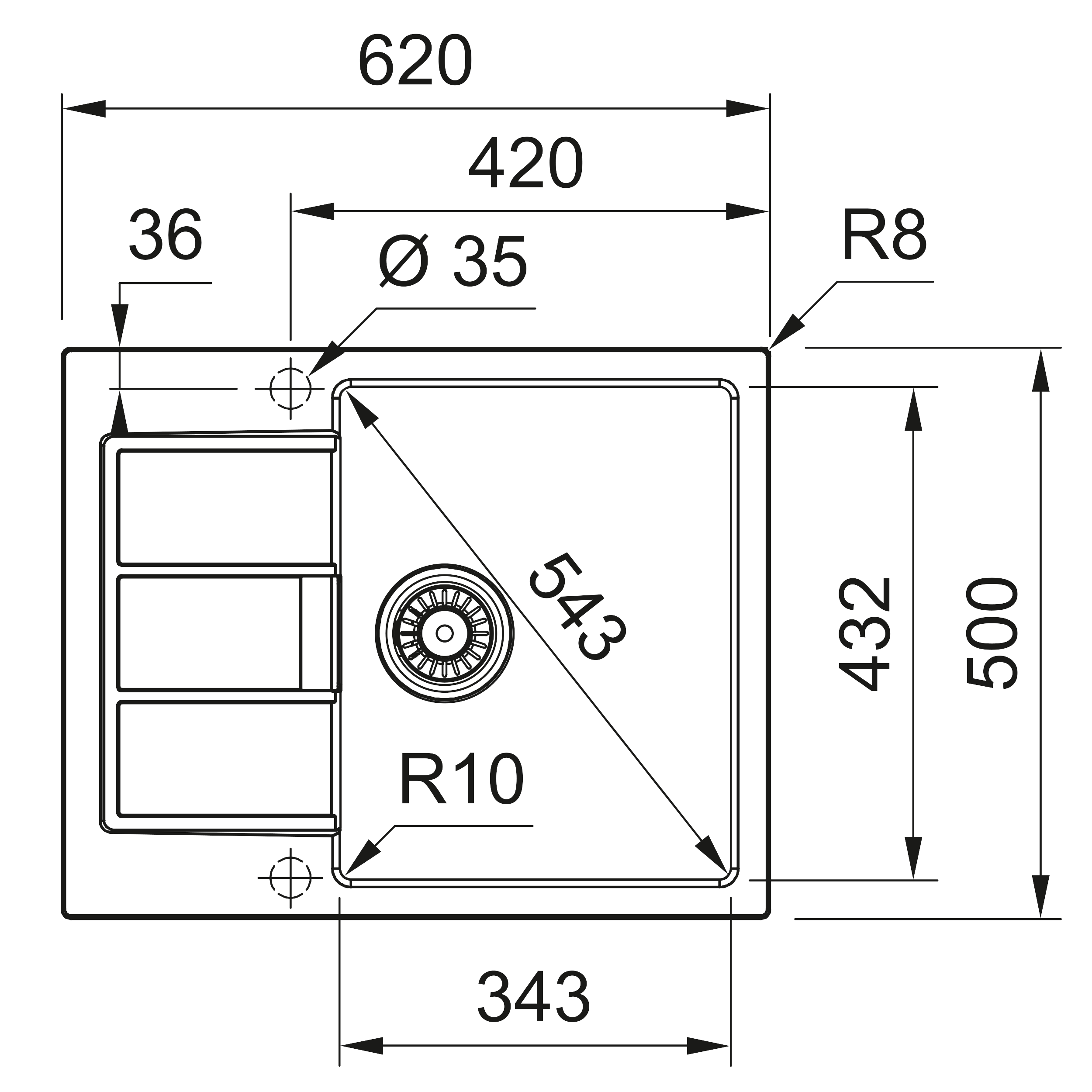 620

420

36

Ø 35

R8

543

432

500

R10

343