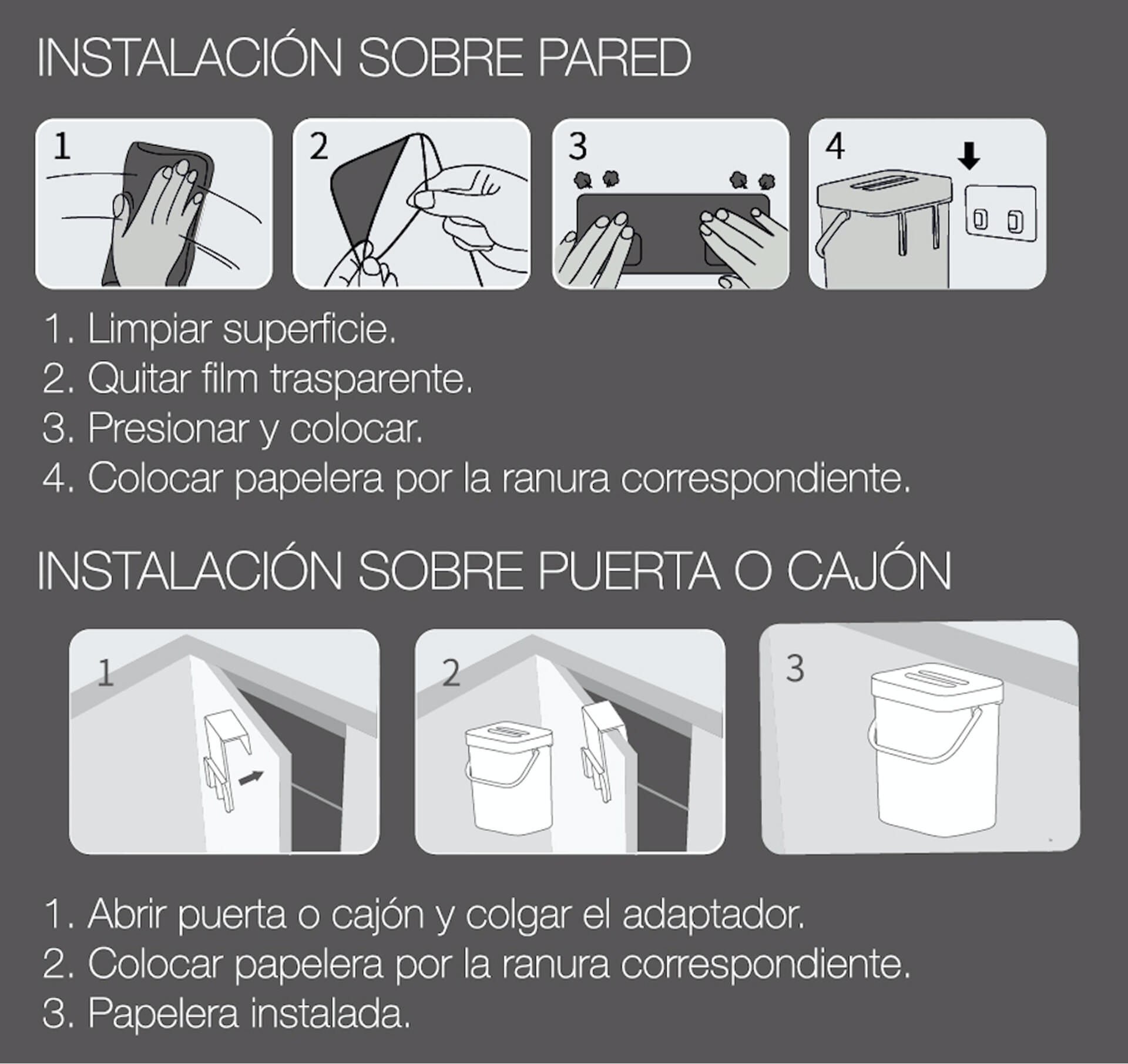 INSTALACIÓN SOBRE PARED

1

2

3

4

1. Limpiar superficie.
2. Quitar film trasparente.
3. Presionar y colocar.
4. Colocar papelera por la ranura correspondiente.

INSTALACIÓN SOBRE PUERTA O CAJÓN

1

2

3

1. Abrir puerta o cajón y colgar el adaptador.
2. Colocar papelera por la ranura correspondiente.
3. Papelera instalada.