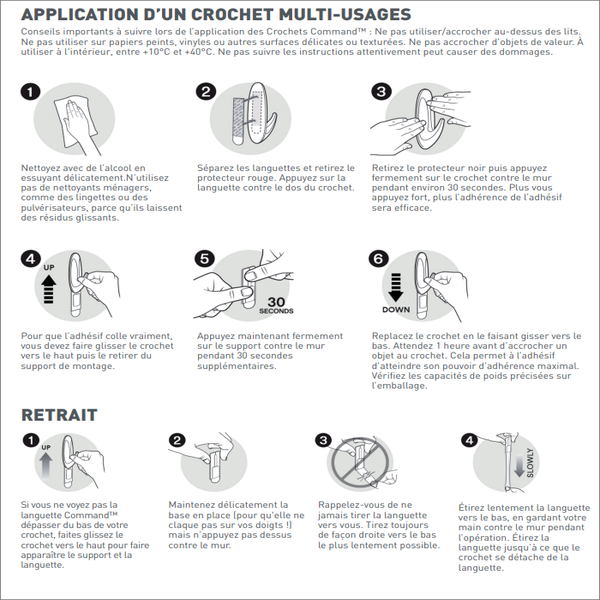 APPLICATION D'UN CROCHET MULTI-USAGES

Conseils importants à suivre lors de l'application des Crochets Command™ : Ne pas utiliser/accrocher au-dessus des lits. Ne pas utiliser sur papiers peints, vinyles ou autres surfaces délicates ou texturées. Ne pas accrocher d'objets de valeur. À utiliser à l'intérieur, entre +10°C et +40°C. Ne pas suivre les instructions attentivement peut causer des dommages.

1

Nettoyez avec de l'alcool en essuyant délicatement.N'utilisez pas de nettoyants ménagers, comme des lingettes ou des pulvérisateurs, parce qu'ils laissent des résidus glissants.

2

Séparez les languettes et retirez le protecteur rouge. Appuyez sur la languette contre le dos du crochet.

3

Retirez le protecteur noir puis appuyez fermement sur le crochet contre le mur pendant environ 30 secondes. Plus vous appuyez fort, plus l'adhérence de l'adhésif sera efficace.

4

UP

Pour que l'adhésif colle vraiment, vous devez faire glisser le crochet vers le haut puis le retirer du support de montage.

5

30 SECONDS

Appuyez maintenant fermement sur le support contre le mur pendant 30 secondes supplémentaires.

6

DOWN

Replacez le crochet en le faisant gisser vers le bas. Attendez 1 heure avant d'accrocher un objet au crochet. Cela permet à l'adhésif d'atteindre son pouvoir d'adhérence maximal. Vérifiez les capacités de poids précisées sur l'emballage.

RETRAIT

1

UP

Si vous ne voyez pas la languette Command™ dépasser du bas de votre crochet, faites glissez le crochet vers le haut pour faire apparaître le support et la languette.

2

Maintenez délicatement la base en place (pour qu'elle ne claque pas sur vos doigts !) mais n'appuyez pas dessus contre le mur.

3

Rappelez-vous de ne jamais tirer la languette vers vous. Tirez toujours de façon droite vers le bas le plus lentement possible.

4

SLOWLY

Étirez lentement la languette vers le bas, en gardant votre main contre le mur pendant l'opération. Étirez la languette jusqu'à ce que le crochet se détache de la languette.