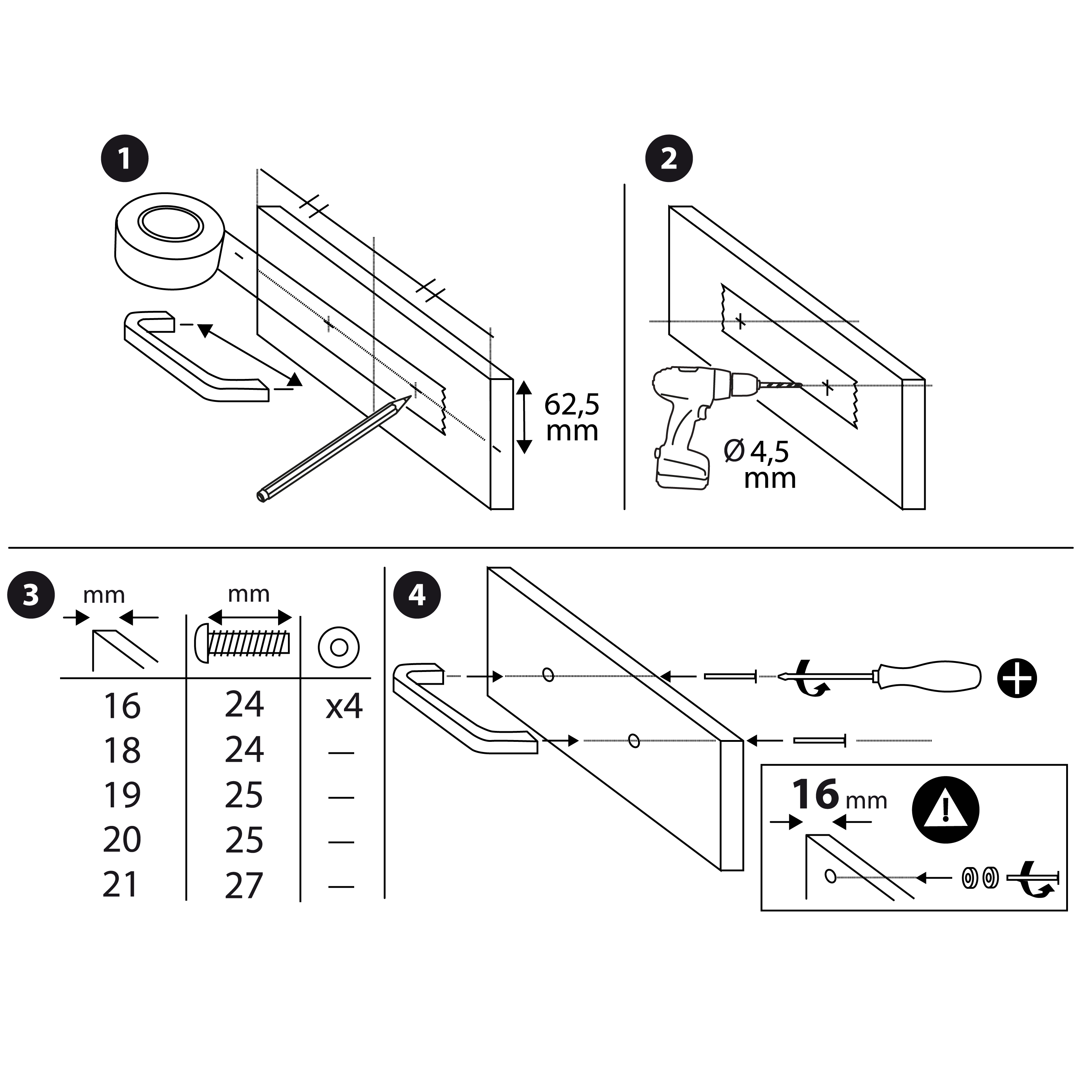 1

62,5 mm

2

Ø 4,5 mm

3

| mm | mm | |
|---|---|---|
| 16 | 24 | x4 |
| 18 | 24 | — |
| 19 | 25 | — |
| 20 | 25 | — |
| 21 | 27 | — |

4

16 mm